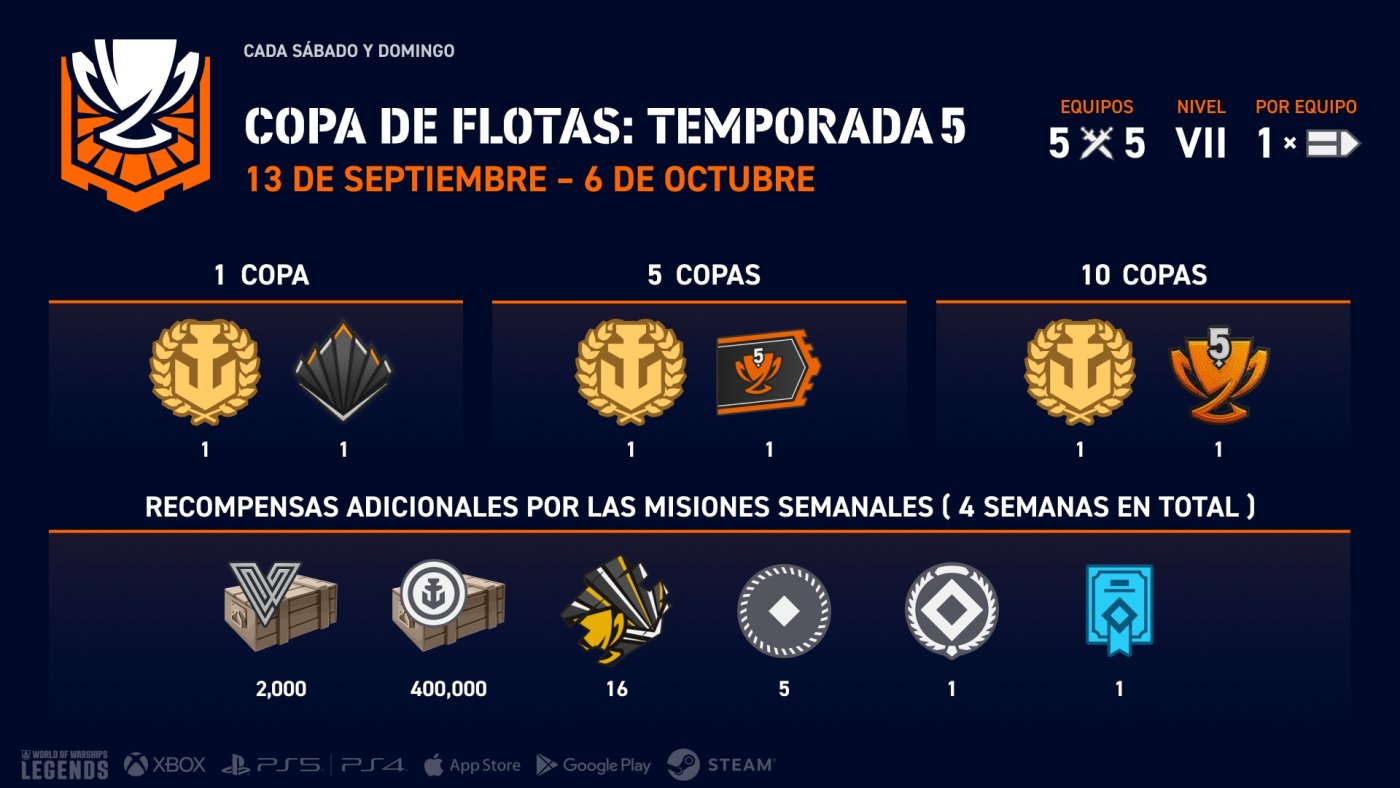 CADA SÁBADO Y DOMINGO

COPA DE FLOTAS: TEMPORADA 5

13 DE SEPTIEMBRE – 6 DE OCTUBRE

EQUIPOS
5 5

NIVEL
VII

POR EQUIPO
1 ×

1 COPA

1 1

5 COPAS

5

1 1

10 COPAS

5

1 1

RECOMPENSAS ADICIONALES POR LAS MISIONES SEMANALES ( 4 SEMANAS EN TOTAL )

2,000 400,000 16 5 1 1

WORLD OF WARSHIPS LEGENDS XBOX PS5 PS4 App Store Google Play STEAM