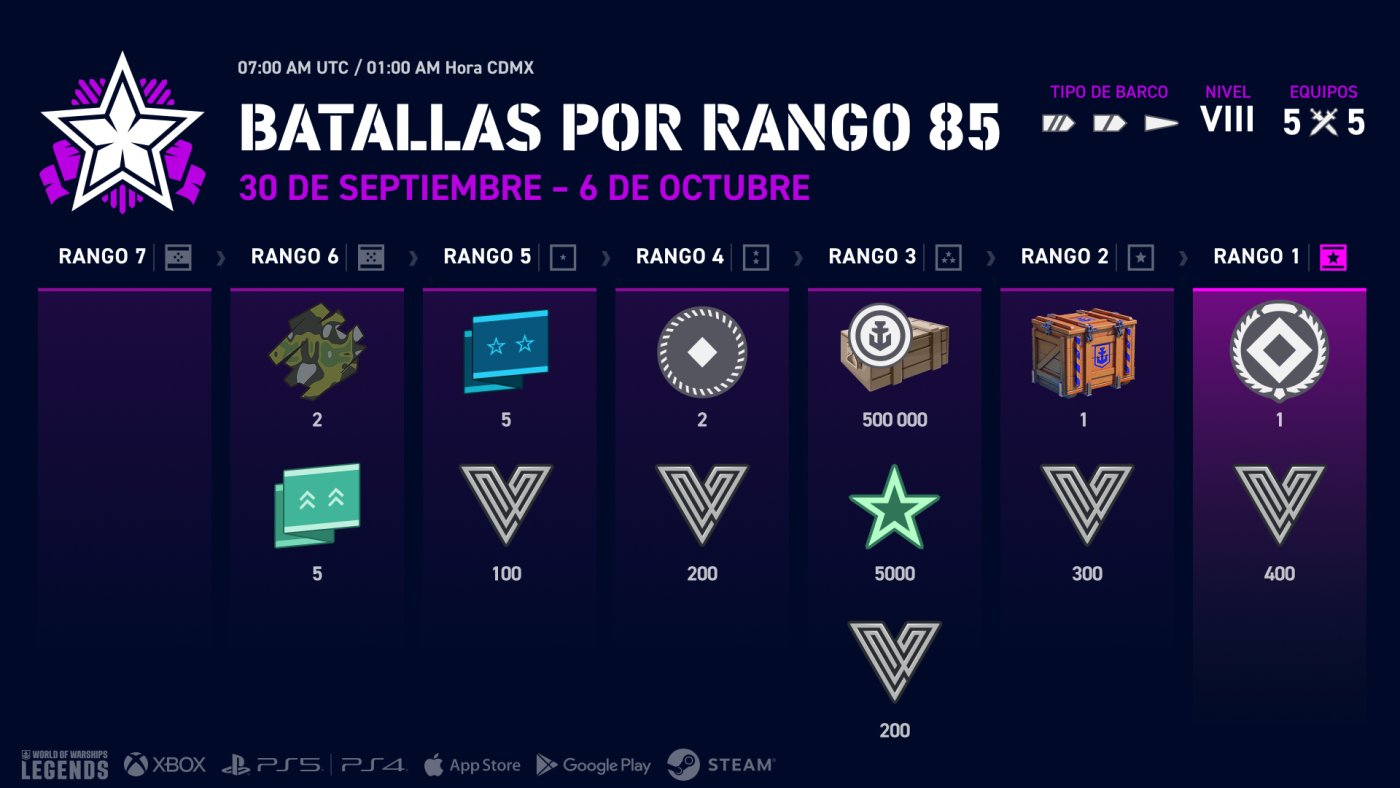 07:00 AM UTC / 01:00 AM Hora CDMX

BATALLAS POR RANGO 85

30 DE SEPTIEMBRE – 6 DE OCTUBRE

TIPO DE BARCO

NIVEL
VIII

EQUIPOS
5 5

RANGO 7

RANGO 6
2
5

RANGO 5
5
100

RANGO 4
2
200

RANGO 3
500 000
5000
200

RANGO 2
1
300

RANGO 1
1
400

WORLD OF WARSHIPS LEGENDS XBOX PS5 PS4 App Store Google Play STEAM