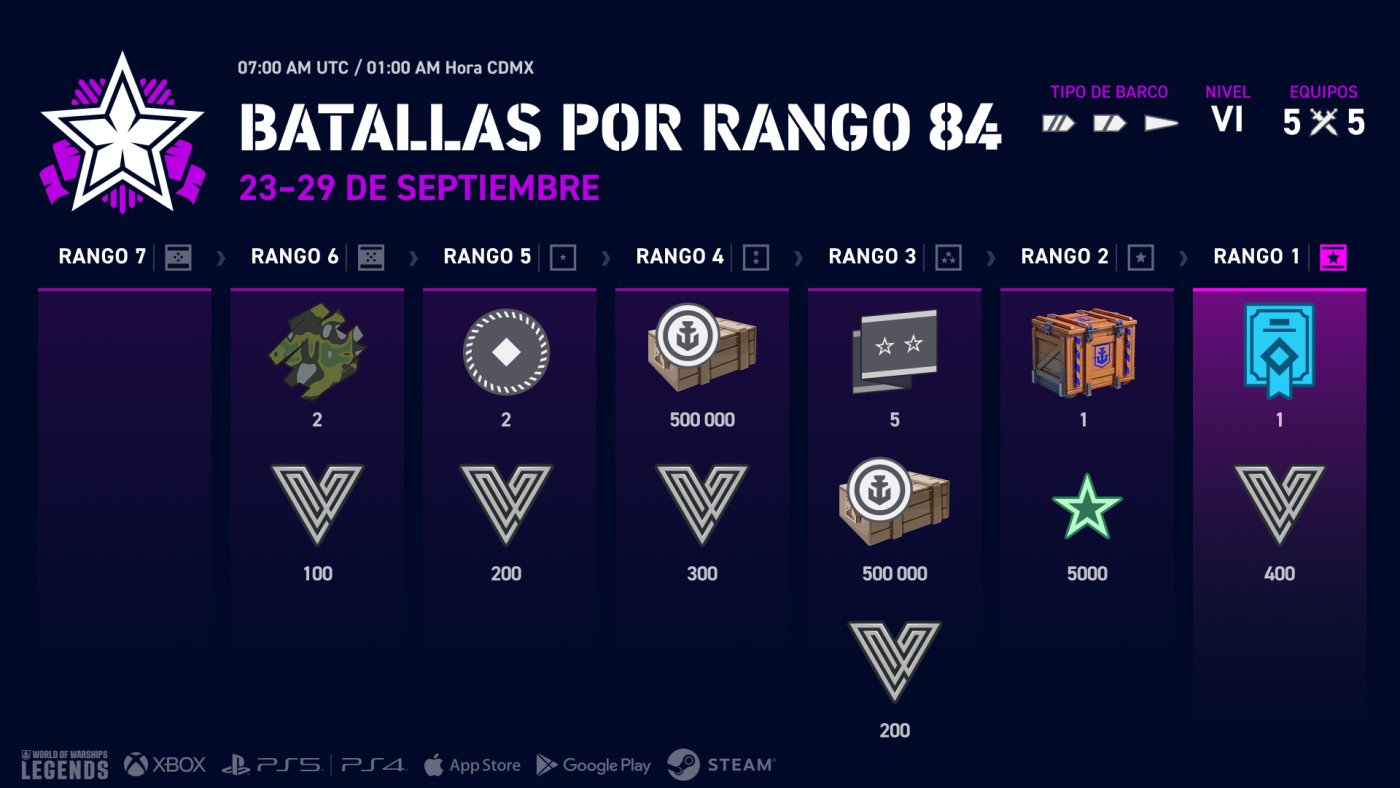 07:00 AM UTC / 01:00 AM Hora CDMX

BATALLAS POR RANGO 84

23–29 DE SEPTIEMBRE

TIPO DE BARCO

NIVEL
VI

EQUIPOS
5 5

RANGO 7

RANGO 6
2
100

RANGO 5
2
200

RANGO 4
500 000
300

RANGO 3
5
500 000
200

RANGO 2
1
5000

RANGO 1
1
400

WORLD OF WARSHIPS LEGENDS

XBOX PS5 PS4 App Store Google Play STEAM