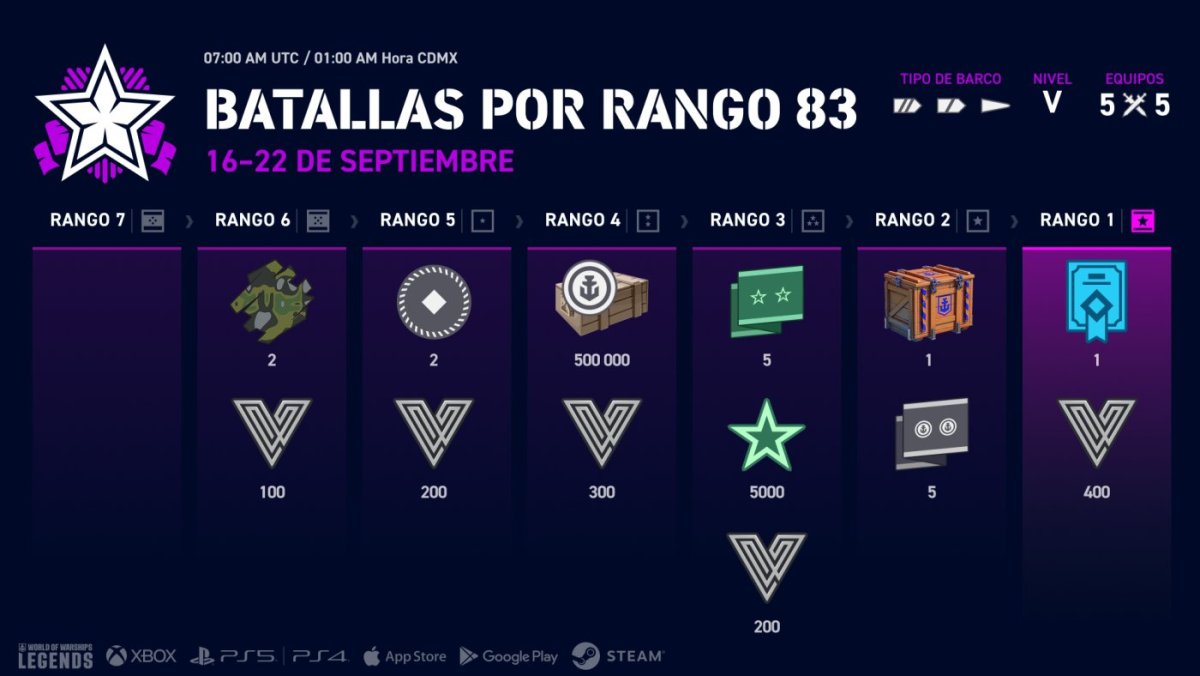 07:00 AM UTC / 01:00 AM Hora CDMX

BATALLAS POR RANGO 83

16–22 DE SEPTIEMBRE

TIPO DE BARCO

NIVEL
V

EQUIPOS
5 5

RANGO 7

RANGO 6
2
100

RANGO 5
2
200

RANGO 4
500 000
300

RANGO 3
5
5000
200

RANGO 2
1
5

RANGO 1
1
400

WORLD OF WARSHIPS LEGENDS
XBOX
PS5
PS4
App Store
Google Play
STEAM