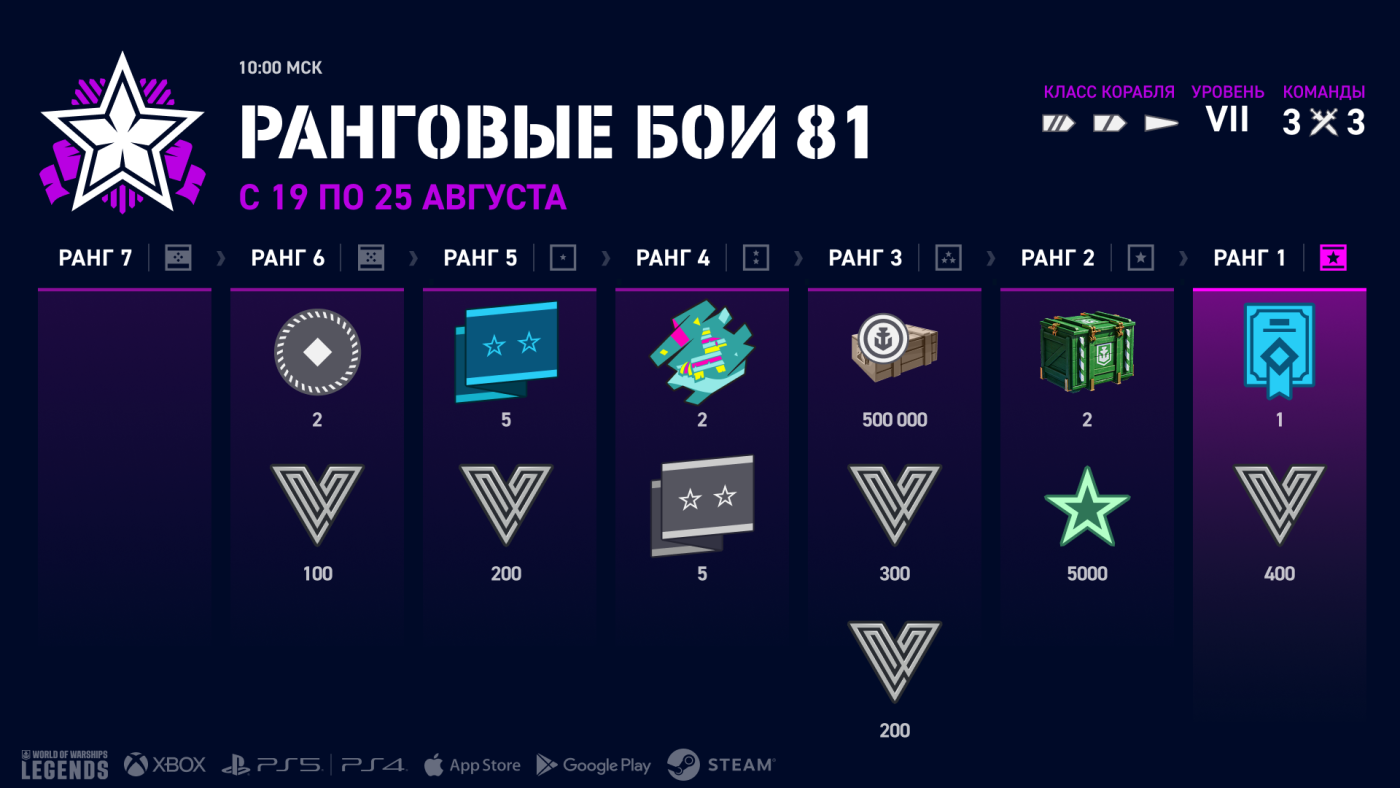 10:00 МСК

РАНГОВЫЕ БОИ 81

С 19 ПО 25 АВГУСТА

КЛАСС КОРАБЛЯ

УРОВЕНЬ VII

КОМАНДЫ 3 3

РАНГ 7

РАНГ 6

2

100

РАНГ 5

5

200

РАНГ 4

2

5

РАНГ 3

500 000

300

200

РАНГ 2

2

5000

РАНГ 1

1

400

WORLD OF WARSHIPS LEGENDS

XBOX

PS5

PS4

App Store

Google Play

STEAM