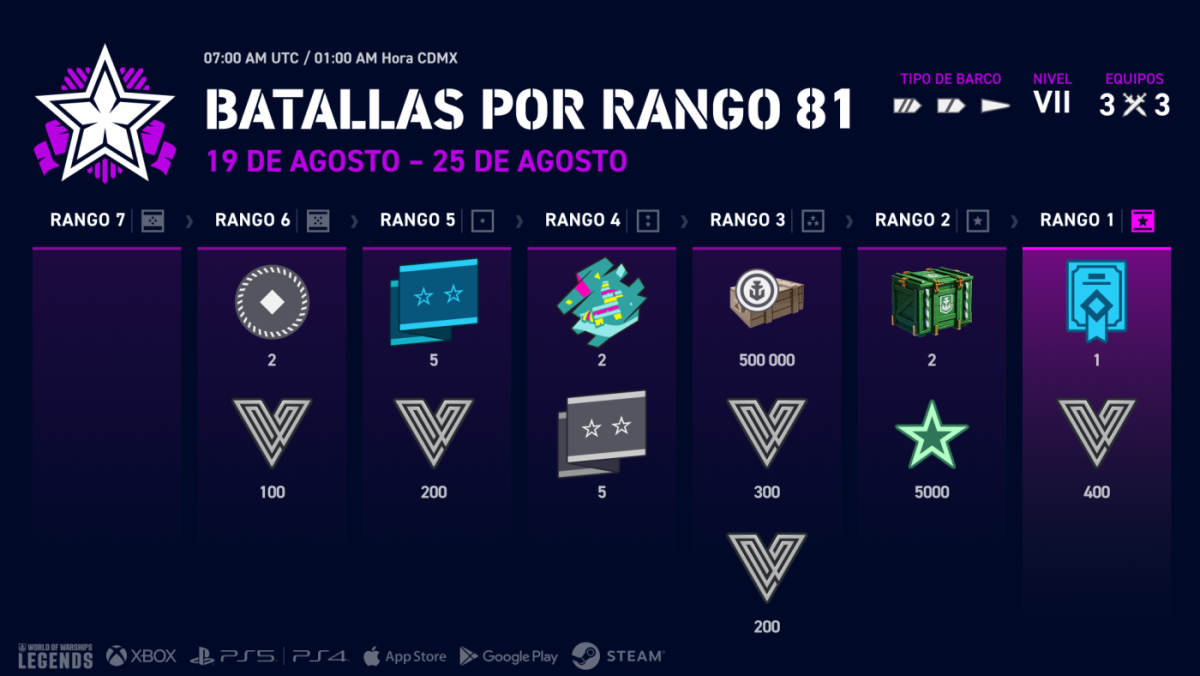 07:00 AM UTC / 01:00 AM Hora CDMX

BATALLAS POR RANGO 81

19 DE AGOSTO – 25 DE AGOSTO

TIPO DE BARCO

NIVEL
VII

EQUIPOS
3 3

RANGO 7

RANGO 6
2
100

RANGO 5
5
200

RANGO 4
2
5

RANGO 3
500 000
300
200

RANGO 2
2
5000

RANGO 1
1
400

WORLD OF WARSHIPS LEGENDS XBOX PS5 PS4 App Store Google Play STEAM