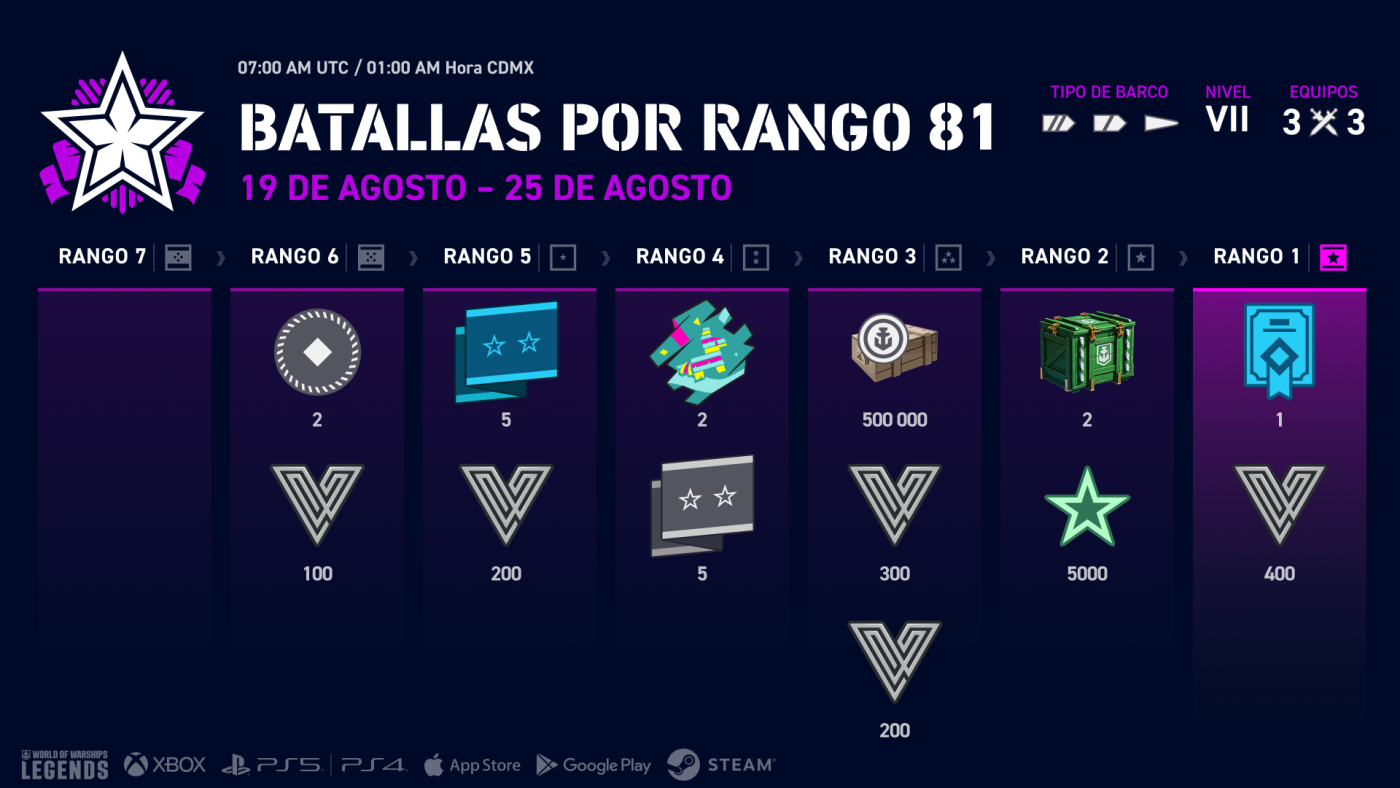 07:00 AM UTC / 01:00 AM Hora CDMX

BATALLAS POR RANGO 81

19 DE AGOSTO – 25 DE AGOSTO

TIPO DE BARCO

NIVEL
VII

EQUIPOS
3 3

RANGO 7

RANGO 6
2
100

RANGO 5
5
200

RANGO 4
2
5

RANGO 3
500 000
300
200

RANGO 2
2
5000

RANGO 1
1
400

WORLD OF WARSHIPS LEGENDS

XBOX PS5 PS4 App Store Google Play STEAM