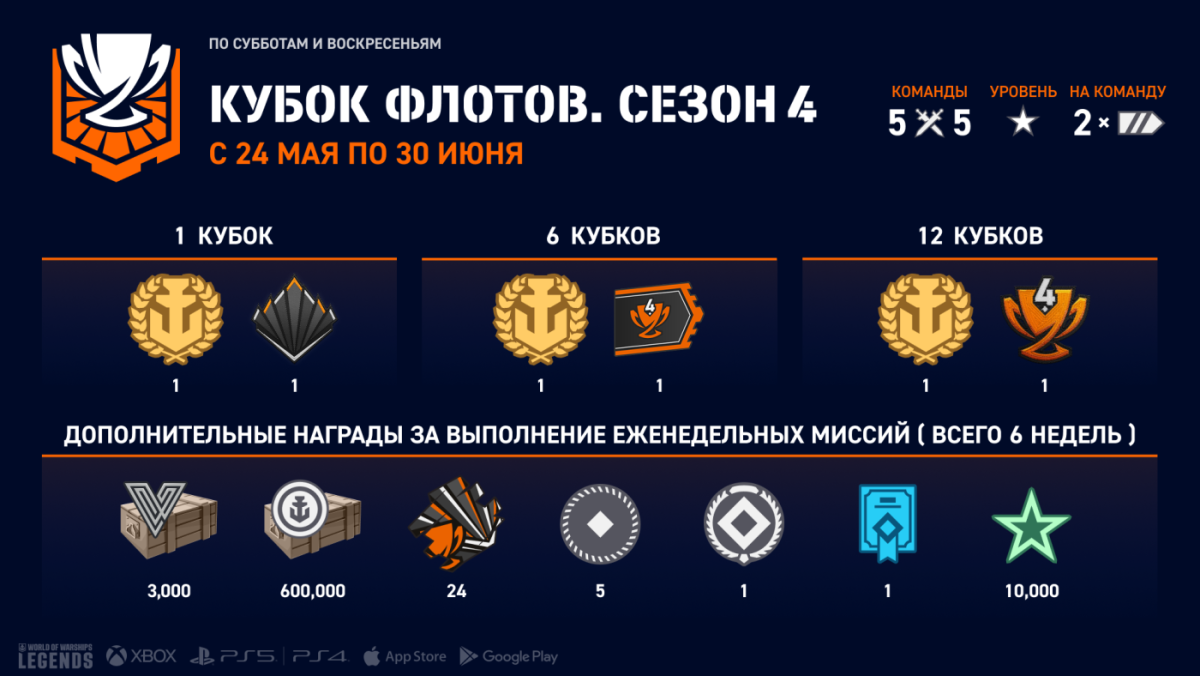 ПО СУББОТАМ И ВОСКРЕСЕНЬЯМ

КУБОК ФЛОТОВ. СЕЗОН 4

С 24 МАЯ ПО 30 ИЮНЯ

КОМАНДЫ
5 5

УРОВЕНЬ

НА КОМАНДУ
2 ×

1 КУБОК

1 1

6 КУБКОВ

4

1 1

12 КУБКОВ

4

1 1

ДОПОЛНИТЕЛЬНЫЕ НАГРАДЫ ЗА ВЫПОЛНЕНИЕ ЕЖЕНЕДЕЛЬНЫХ МИССИЙ ( ВСЕГО 6 НЕДЕЛЬ )

3,000 600,000 24 5 1 1 10,000

WORLD OF WARSHIPS LEGENDS XBOX PS5 PS4 App Store Google Play