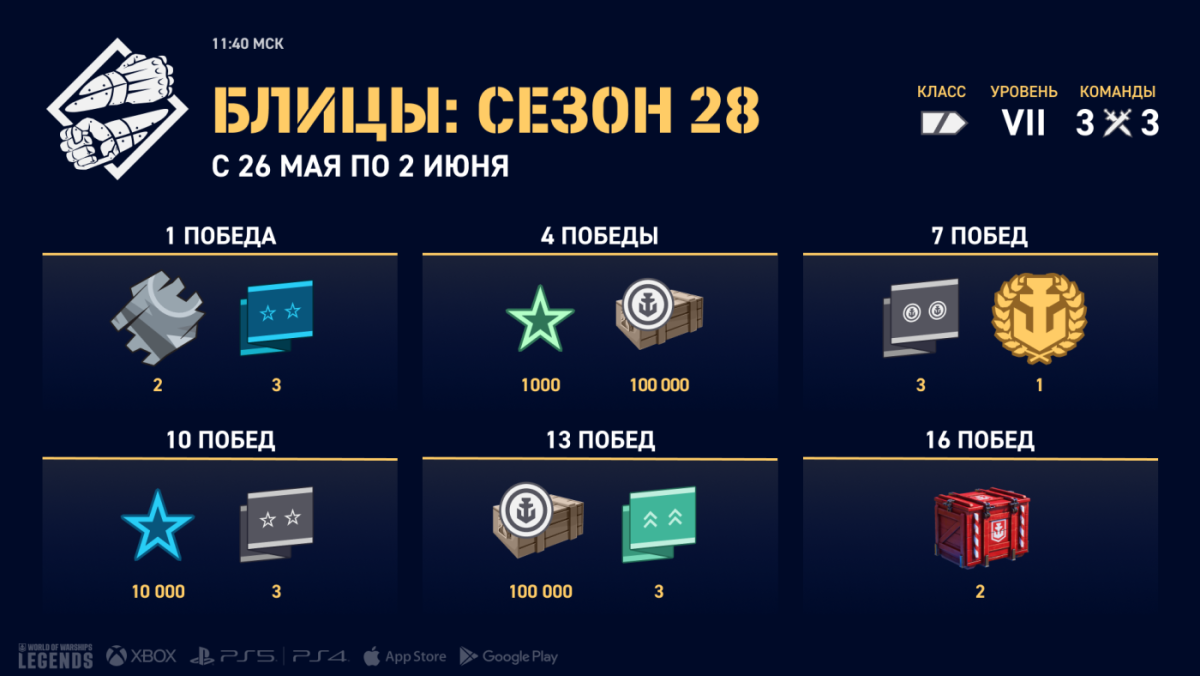 11:40 МСК

БЛИЦЫ: СЕЗОН 28

С 26 МАЯ ПО 2 ИЮНЯ

КЛАСС

УРОВЕНЬ
VII

КОМАНДЫ
3 3

1 ПОБЕДА
2
3

4 ПОБЕДЫ
1000
100 000

7 ПОБЕД
3
1

10 ПОБЕД
10 000
3

13 ПОБЕД
100 000
3

16 ПОБЕД
2

WORLD OF WARSHIPS LEGENDS
XBOX
PS5
PS4
App Store
Google Play