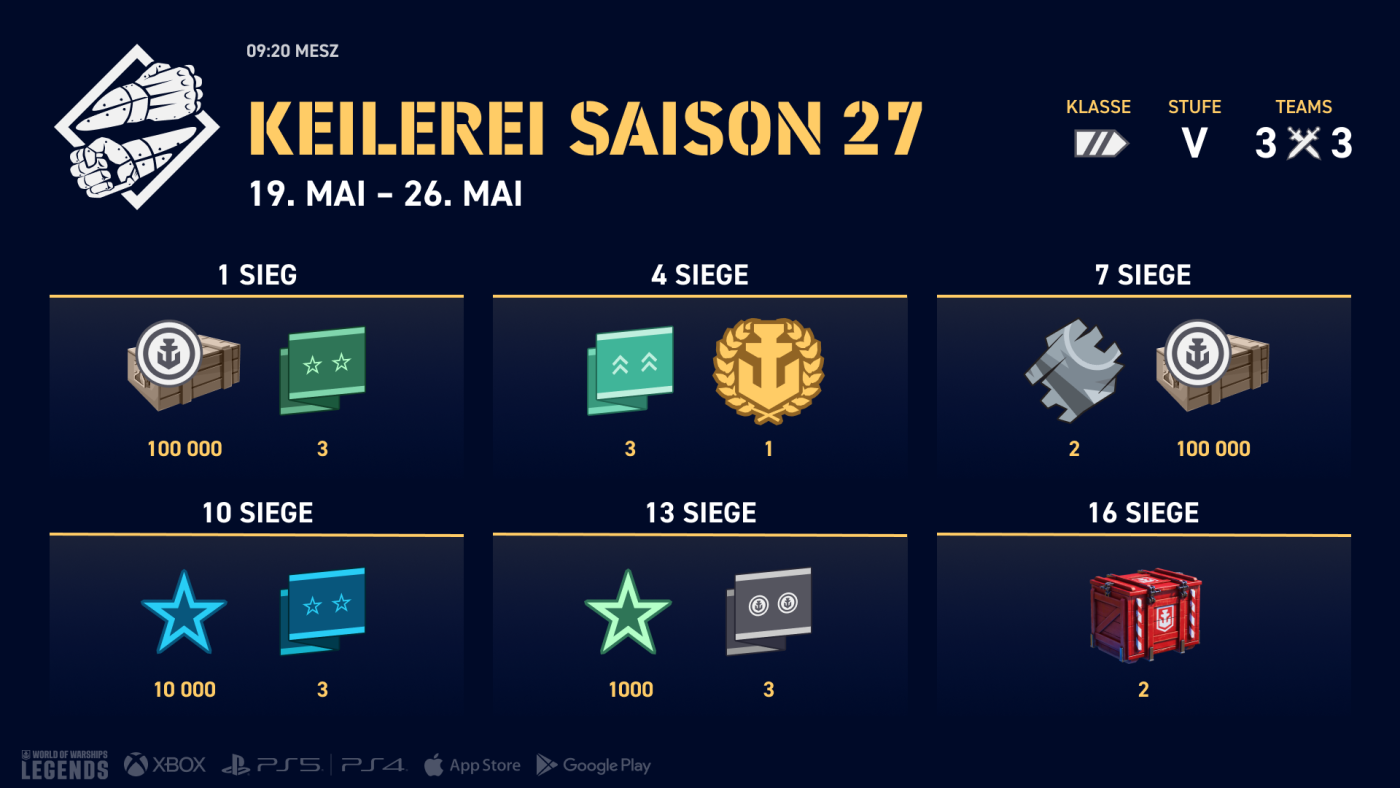 09:20 MESZ

KEILEREI SAISON 27

19. MAI – 26. MAI

KLASSE

STUFE
V

TEAMS
3 3

1 SIEG
100 000
3

4 SIEGE
3
1

7 SIEGE
2
100 000

10 SIEGE
10 000
3

13 SIEGE
1000
3

16 SIEGE
2

WORLD OF WARSHIPS LEGENDS
XBOX
PS5
PS4
App Store
Google Play