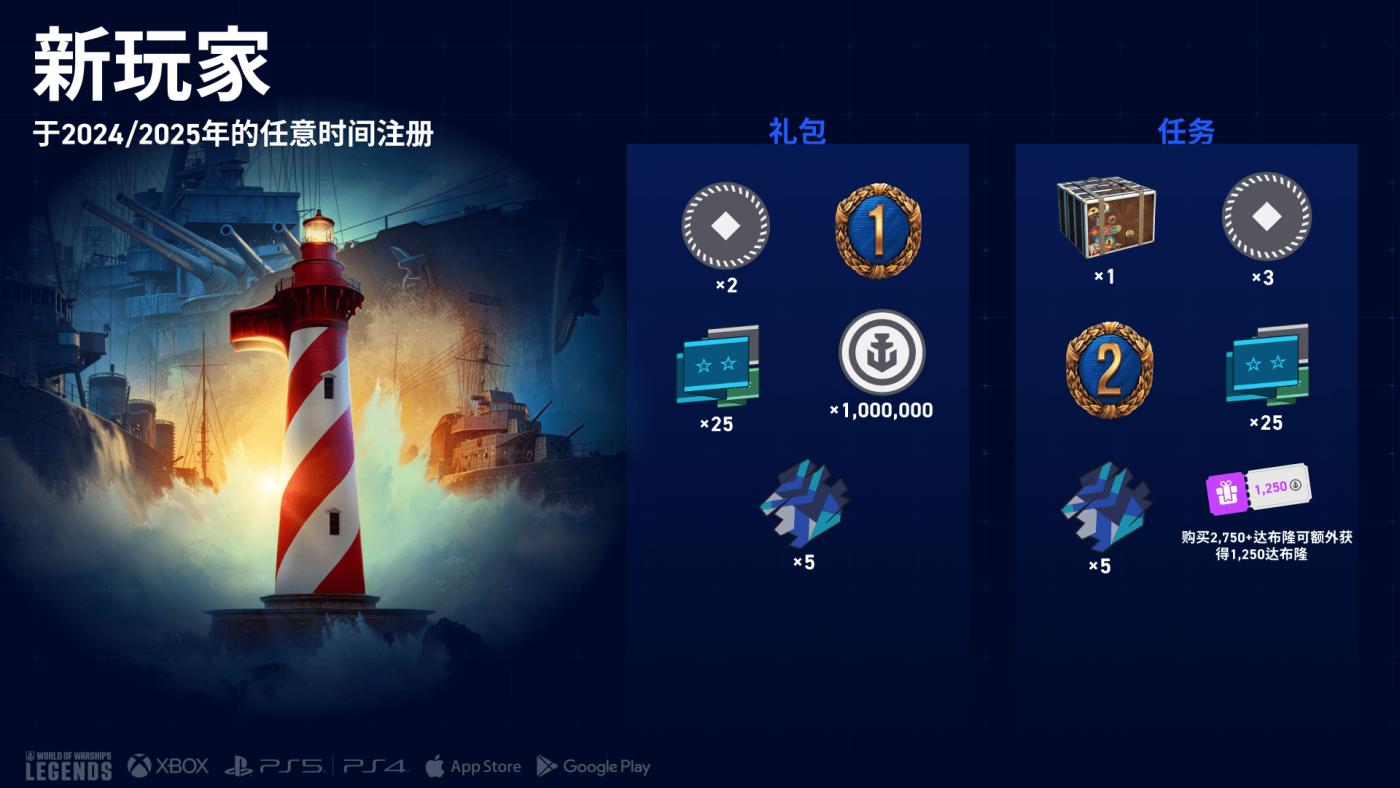 新玩家

于2024/2025年的任意时间注册

礼包

×2

1

×25

×1,000,000

×5

任务

×1

×3

2

×25

×5

1,250

购买2,750+达布隆可额外获得1,250达布隆

WORLD OF WARSHIPS LEGENDS XBOX PS5 PS4 App Store Google Play