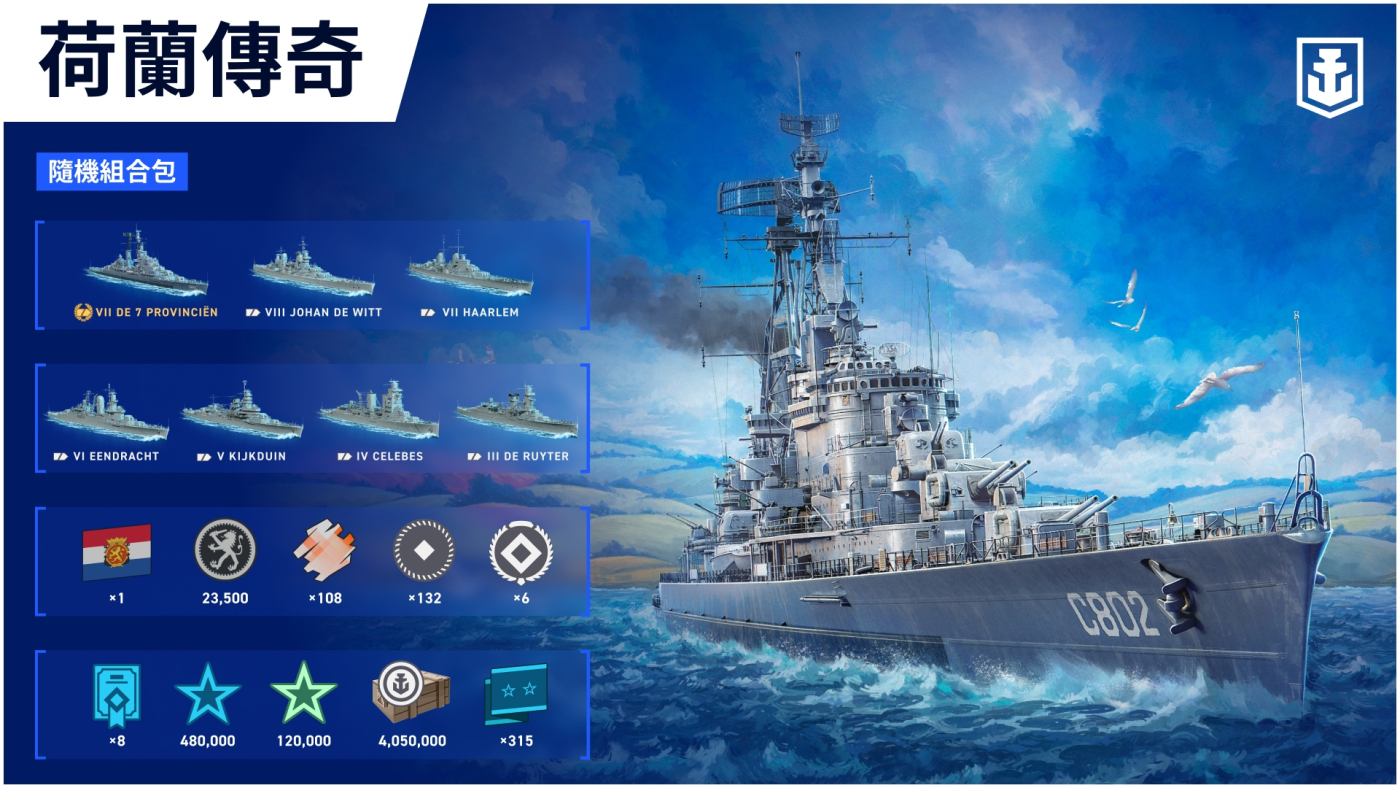 荷蘭傳奇

隨機組合包

VII DE 7 PROVINCIËN
VIII JOHAN DE WITT
VII HAARLEM

VI EENDRACHT
V KIJKDUIN
IV CELEBES
III DE RUYTER

×1
23,500
×108
×132
×6

×8
480,000
120,000
4,050,000
×315

C802