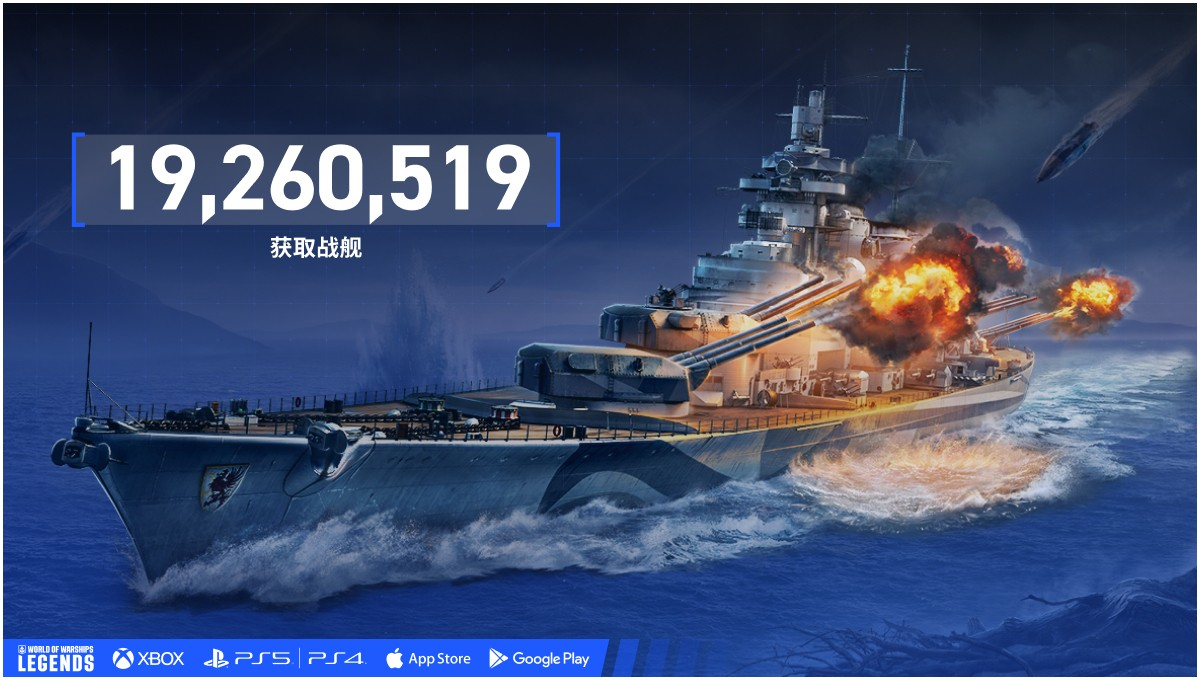 19,260,519

获取战舰

WORLD OF WARSHIPS LEGENDS

XBOX

PS5 | PS4

App Store

Google Play