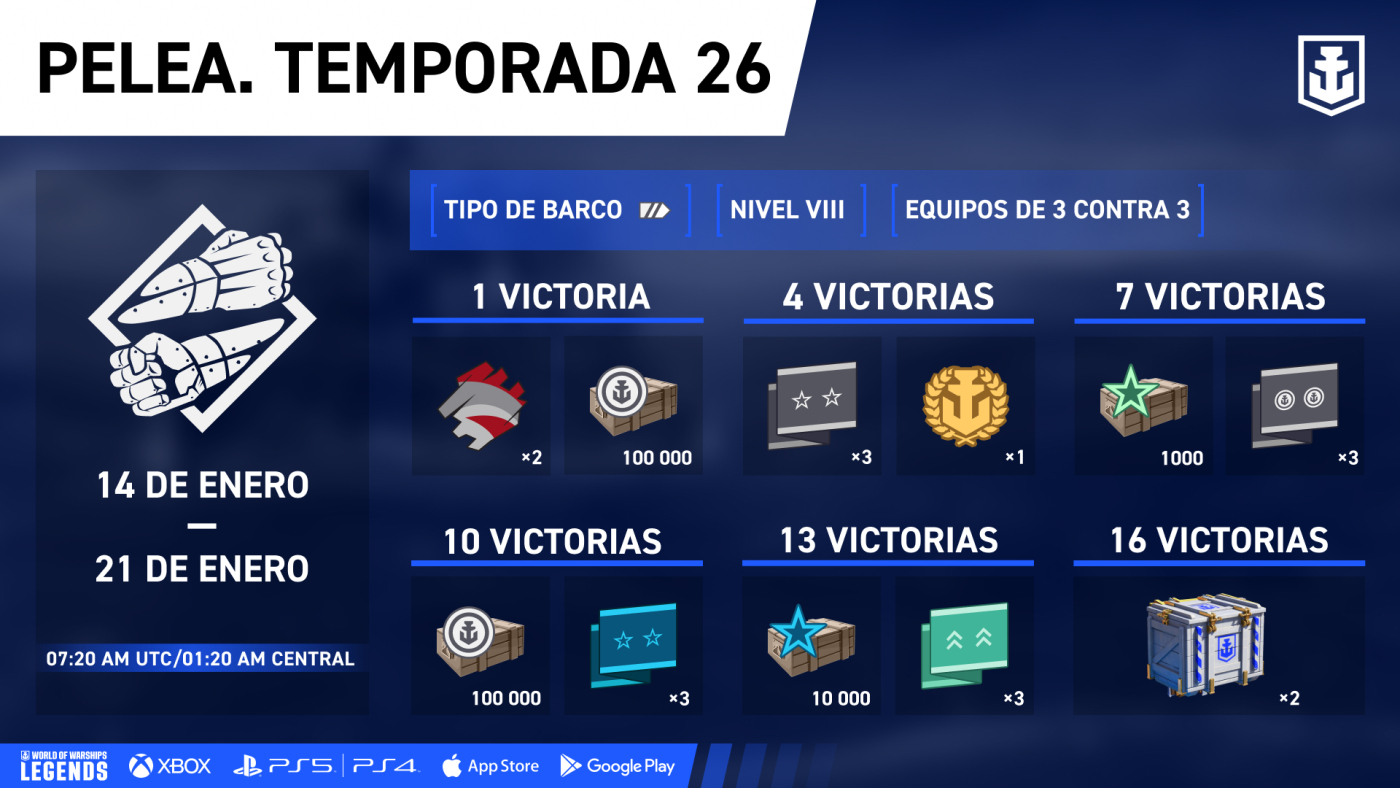 PELEA. TEMPORADA 26

14 DE ENERO
—
21 DE ENERO

07:20 AM UTC/01:20 AM CENTRAL

TIPO DE BARCO

NIVEL VIII

EQUIPOS DE 3 CONTRA 3

1 VICTORIA

×2

100 000

4 VICTORIAS

×3

×1

7 VICTORIAS

1000

×3

10 VICTORIAS

100 000

×3

13 VICTORIAS

10 000

×3

16 VICTORIAS

×2

WORLD OF WARSHIPS LEGENDS

XBOX

PS5 | PS4

App Store

Google Play