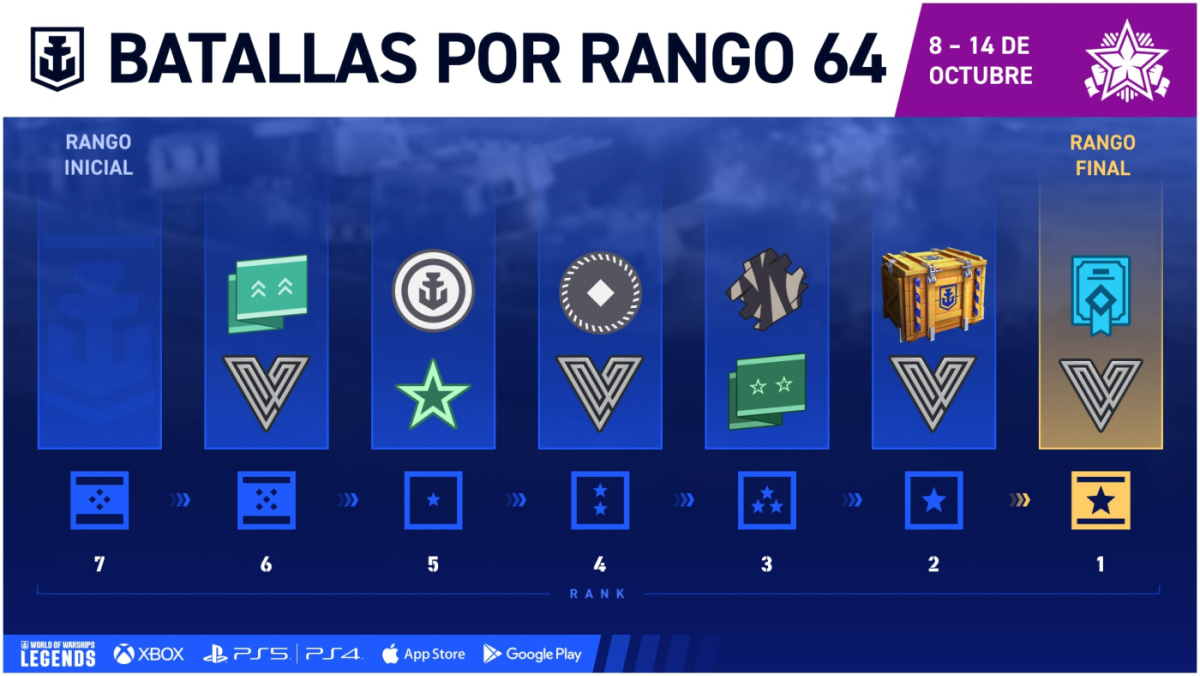 BATALLAS POR RANGO 64

8 – 14 DE OCTUBRE

RANGO INICIAL

RANGO FINAL

7

6

5

4

3

2

1

RANK

WORLD OF WARSHIPS LEGENDS

XBOX

PS5 | PS4

App Store

Google Play