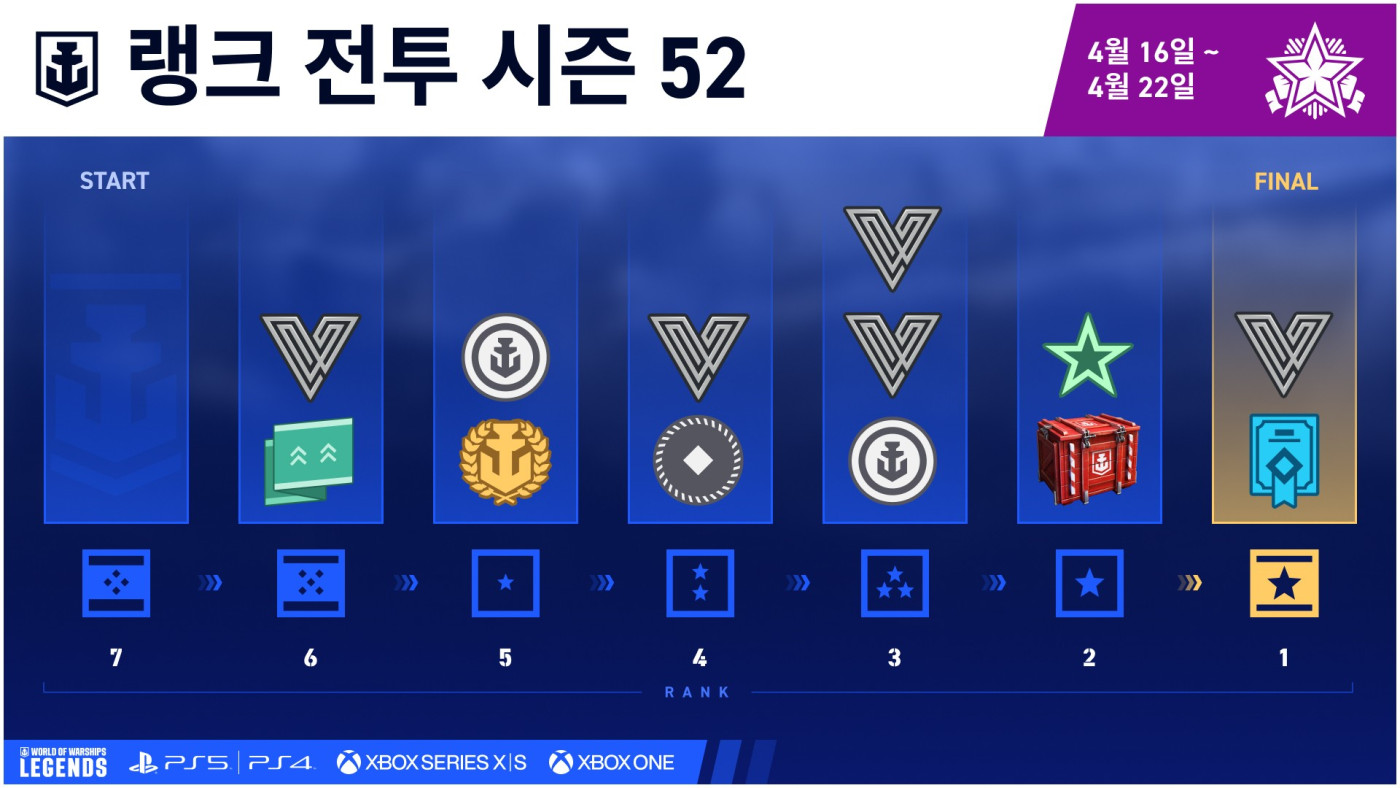 랭크 전투 시즌 52

4월 16일 ~
4월 22일

START

FINAL

7

6

5

4

3

2

1

RANK

WORLD OF WARSHIPS
LEGENDS

PS5 | PS4

XBOX SERIES X|S

XBOX ONE