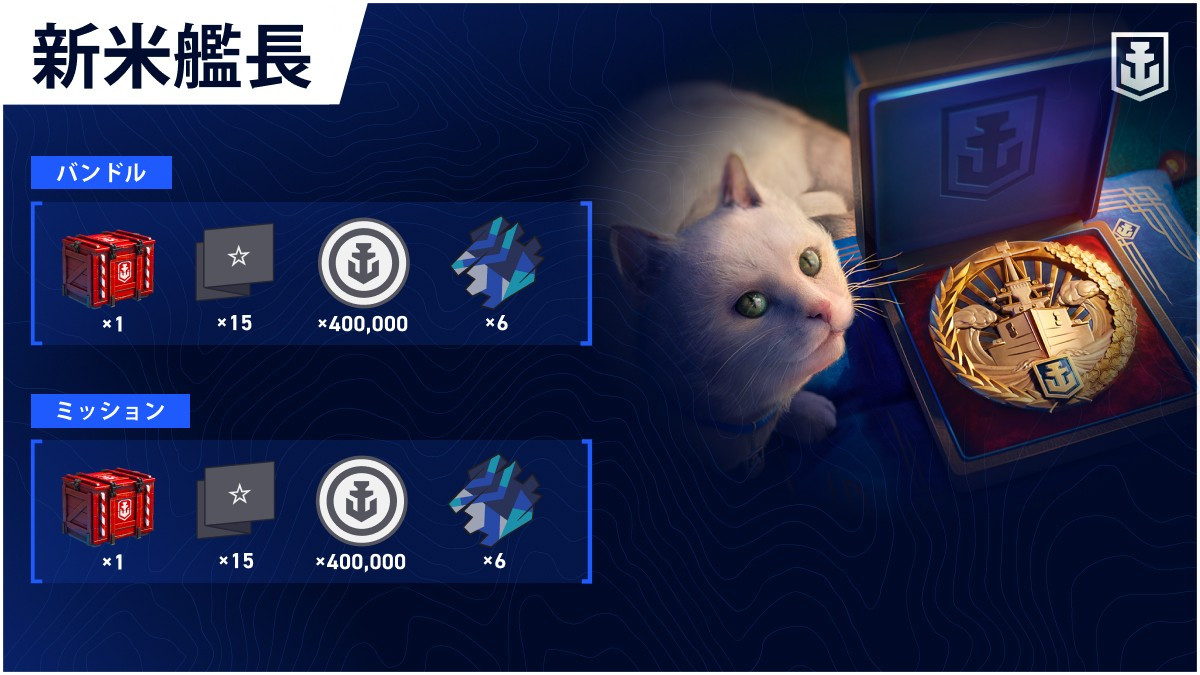 新米艦長

バンドル

×1
×15
×400,000
×6

ミッション

×1
×15
×400,000
×6