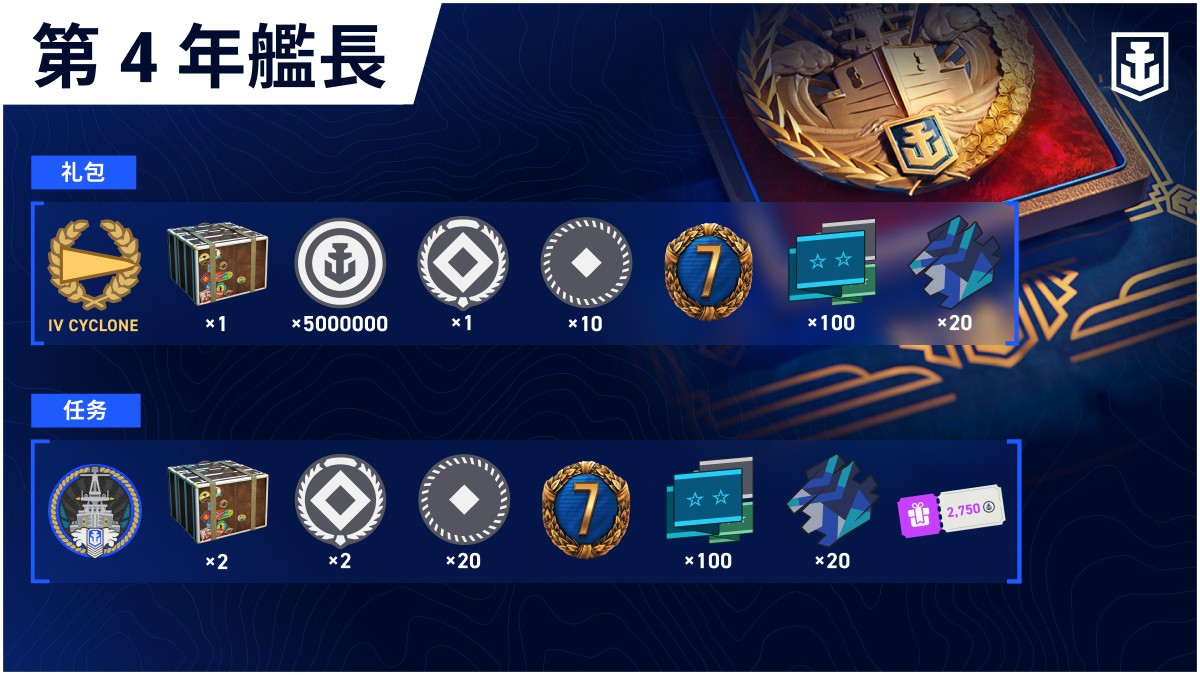 第 4 年艦長

礼包

IV CYCLONE

×1

×5000000

×1

×10

7

×100

×20

任务

×2

×2

×20

7

×100

×20

2,750