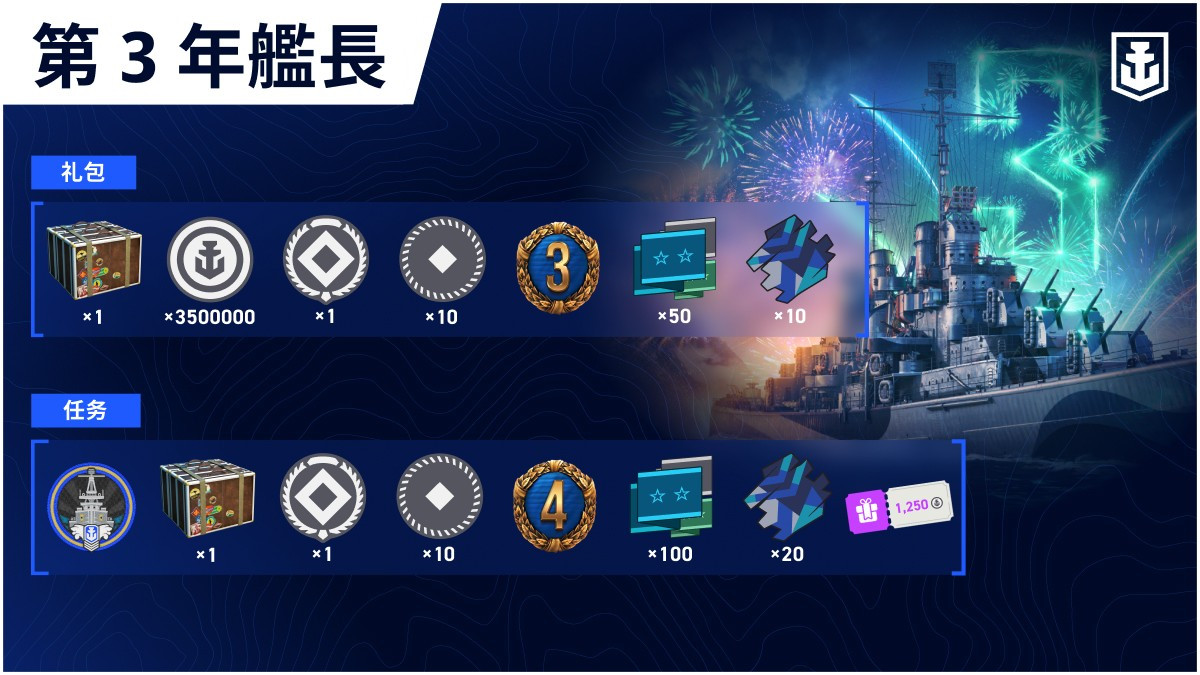 第 3 年艦長

礼包

×1
×3500000
×1
×10
3
×50
×10

任务

×1
×1
×10
4
×100
×20
1,250