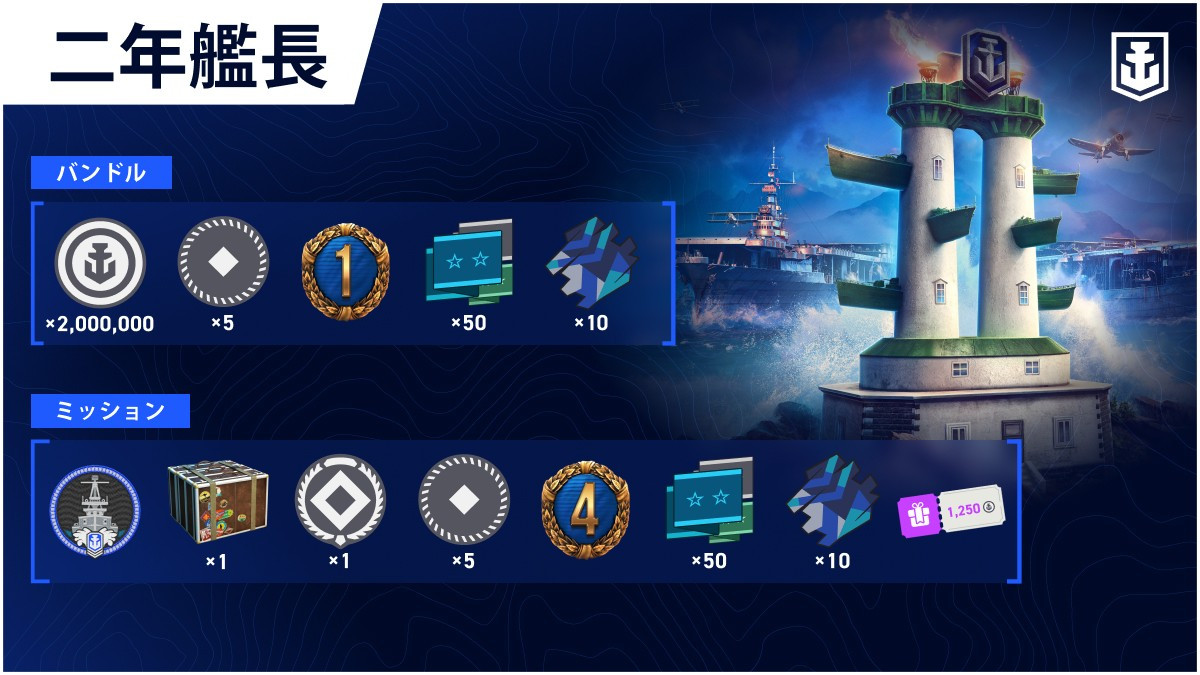 二年艦長

バンドル

×2,000,000
×5
1
×50
×10

ミッション

×1
×1
×5
4
×50
×10
1,250