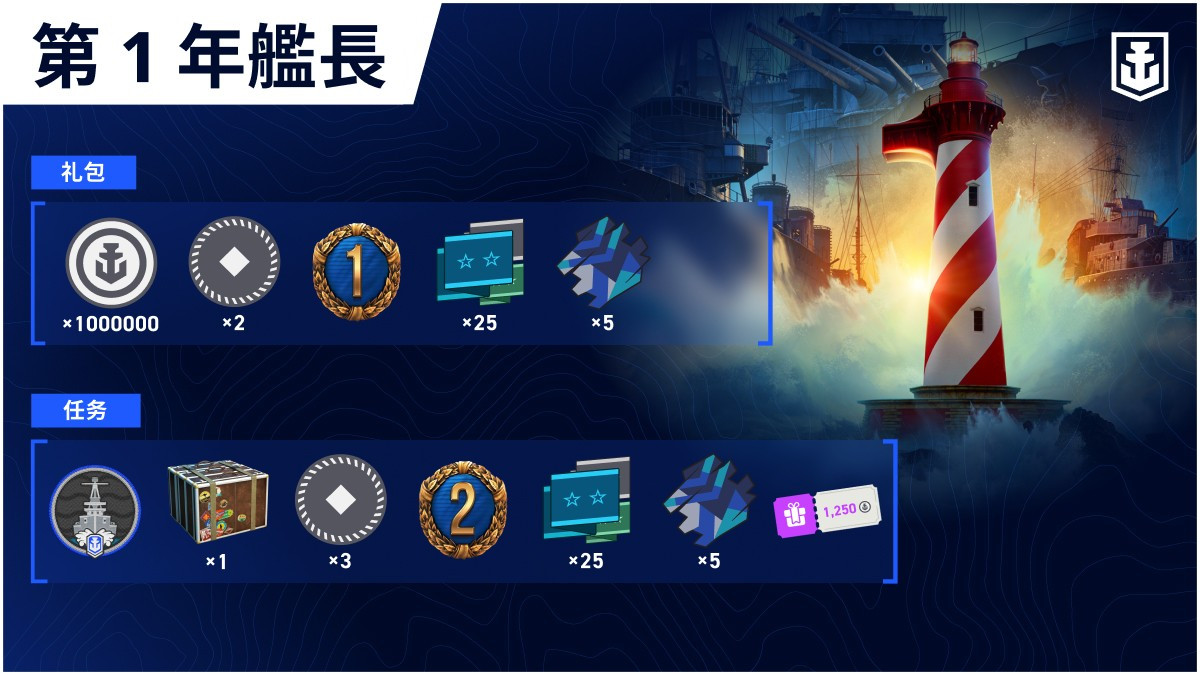 第 1 年艦長

礼包

×1000000
×2
1
×25
×5

任务

×1
×3
2
×25
×5
1,250