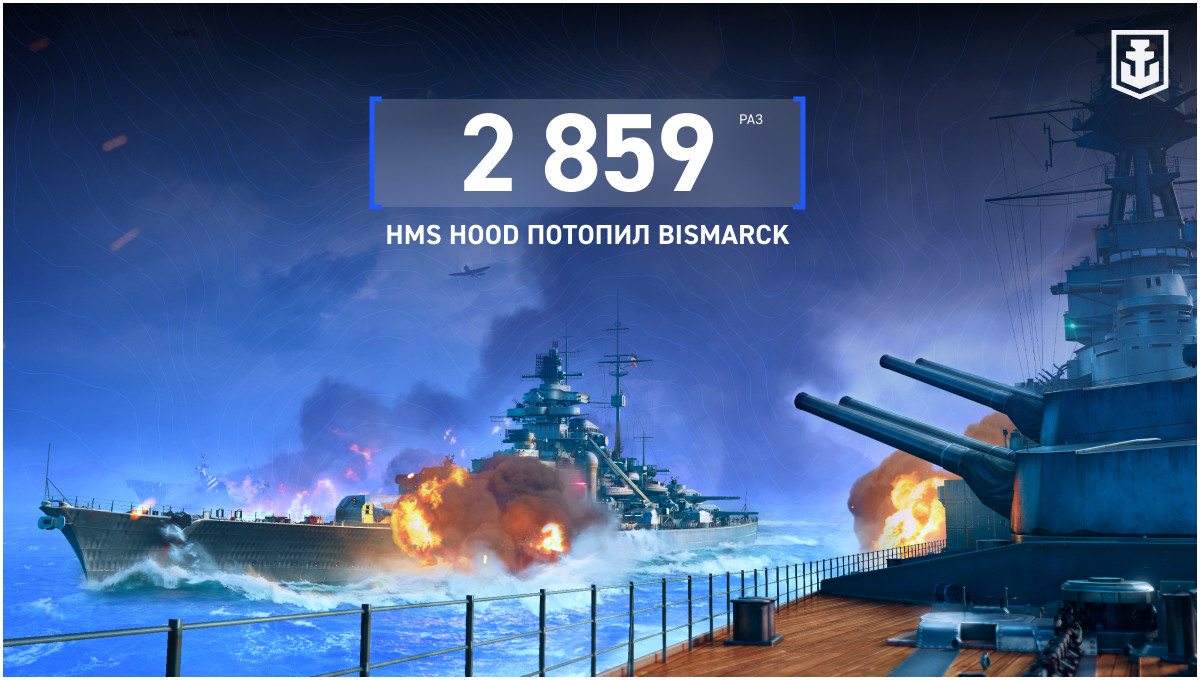 2 859 РАЗ

HMS HOOD ПОТОПИЛ BISMARCK