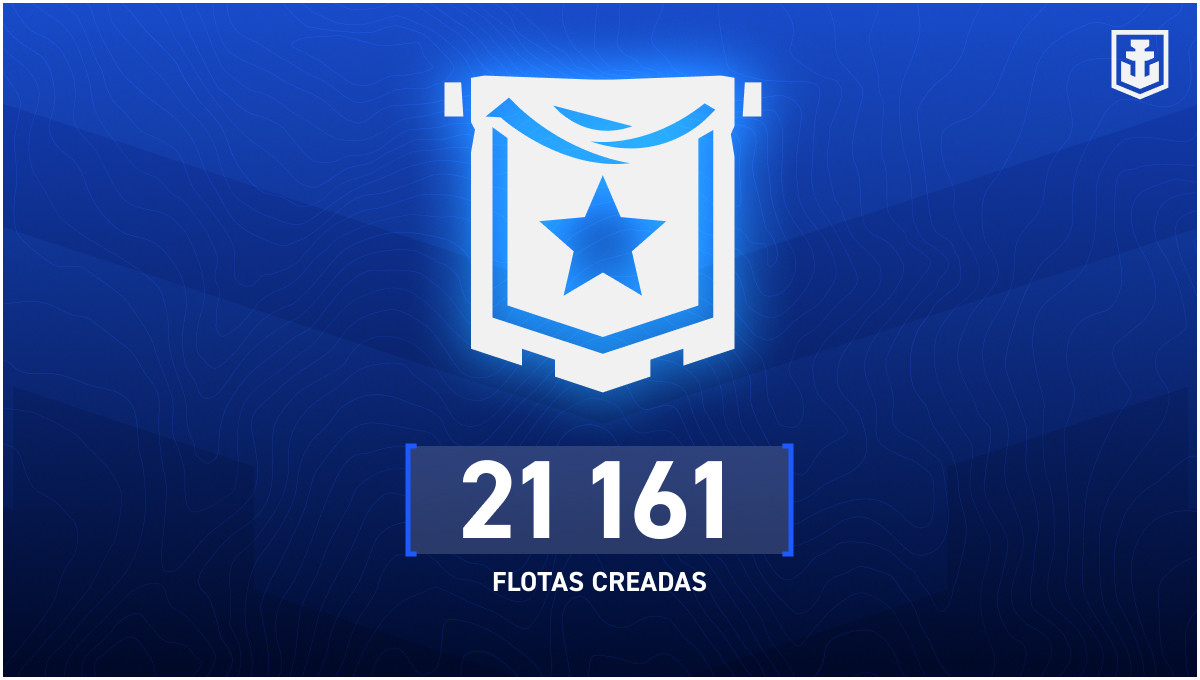 21 161

FLOTAS CREADAS