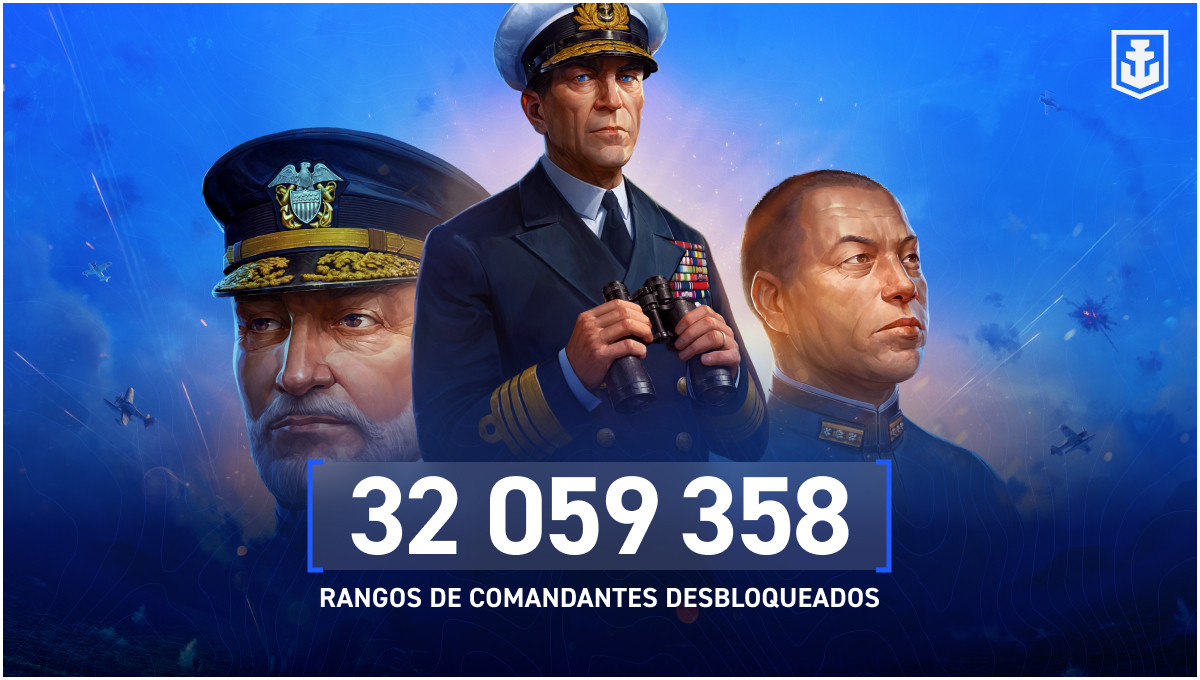 32 059 358

RANGOS DE COMANDANTES DESBLOQUEADOS