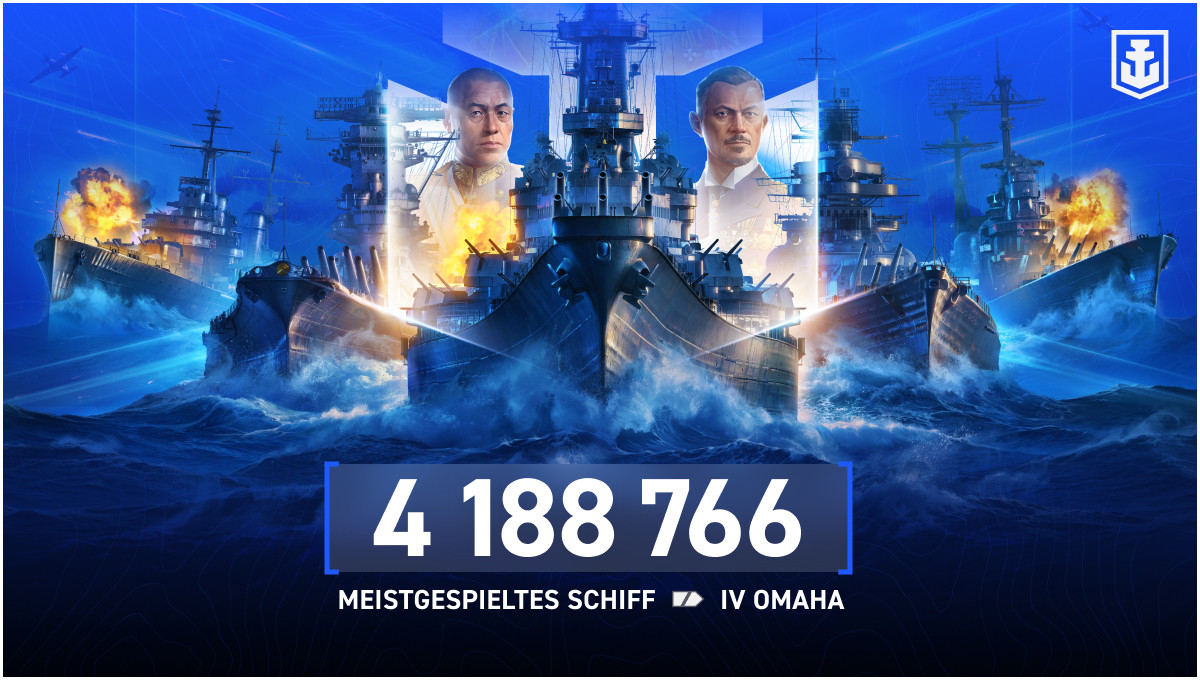 4 188 766

MEISTGESPIELTES SCHIFF IV OMAHA