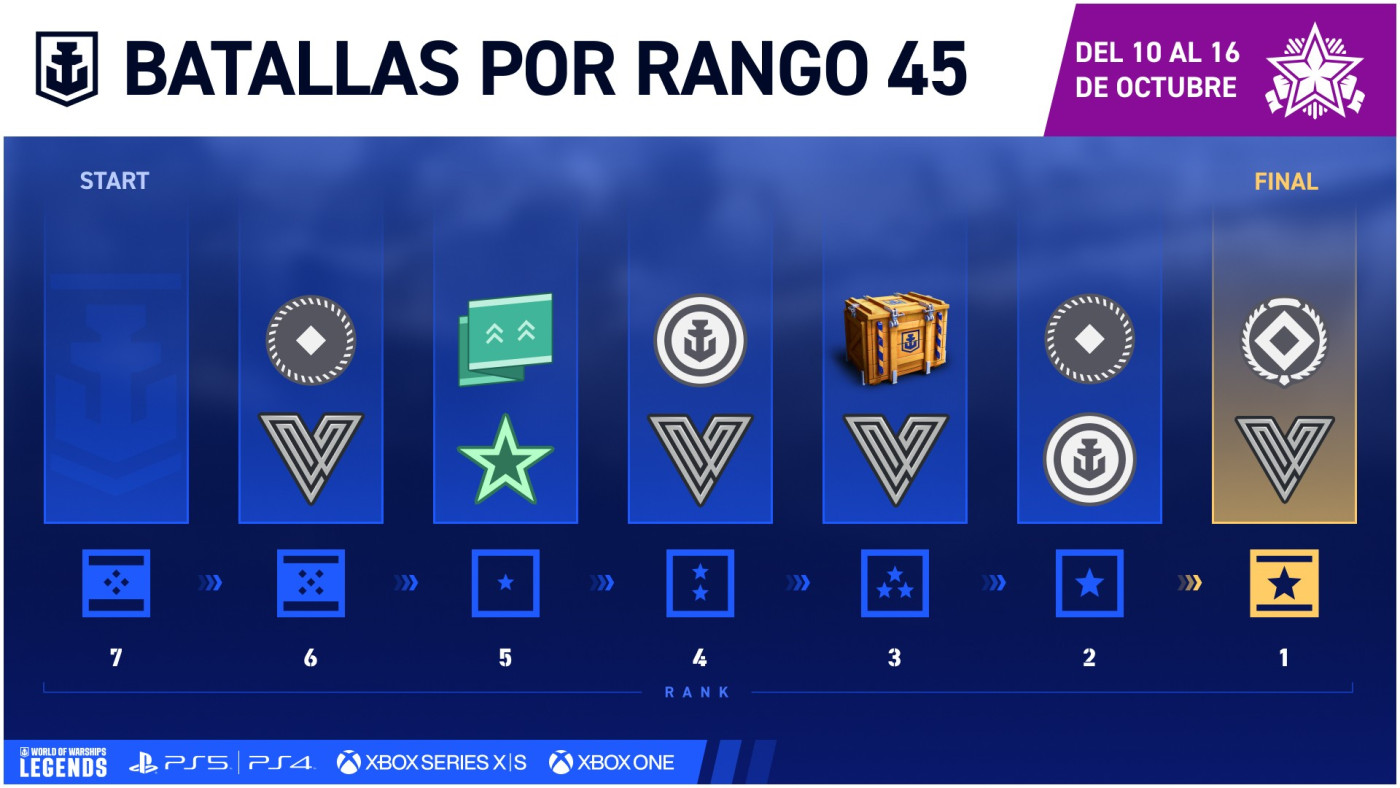 BATALLAS POR RANGO 45

DEL 10 AL 16 DE OCTUBRE

START

FINAL

7

6

5

4

3

2

1

RANK

WORLD OF WARSHIPS LEGENDS

PS5 | PS4

XBOX SERIES X|S

XBOX ONE