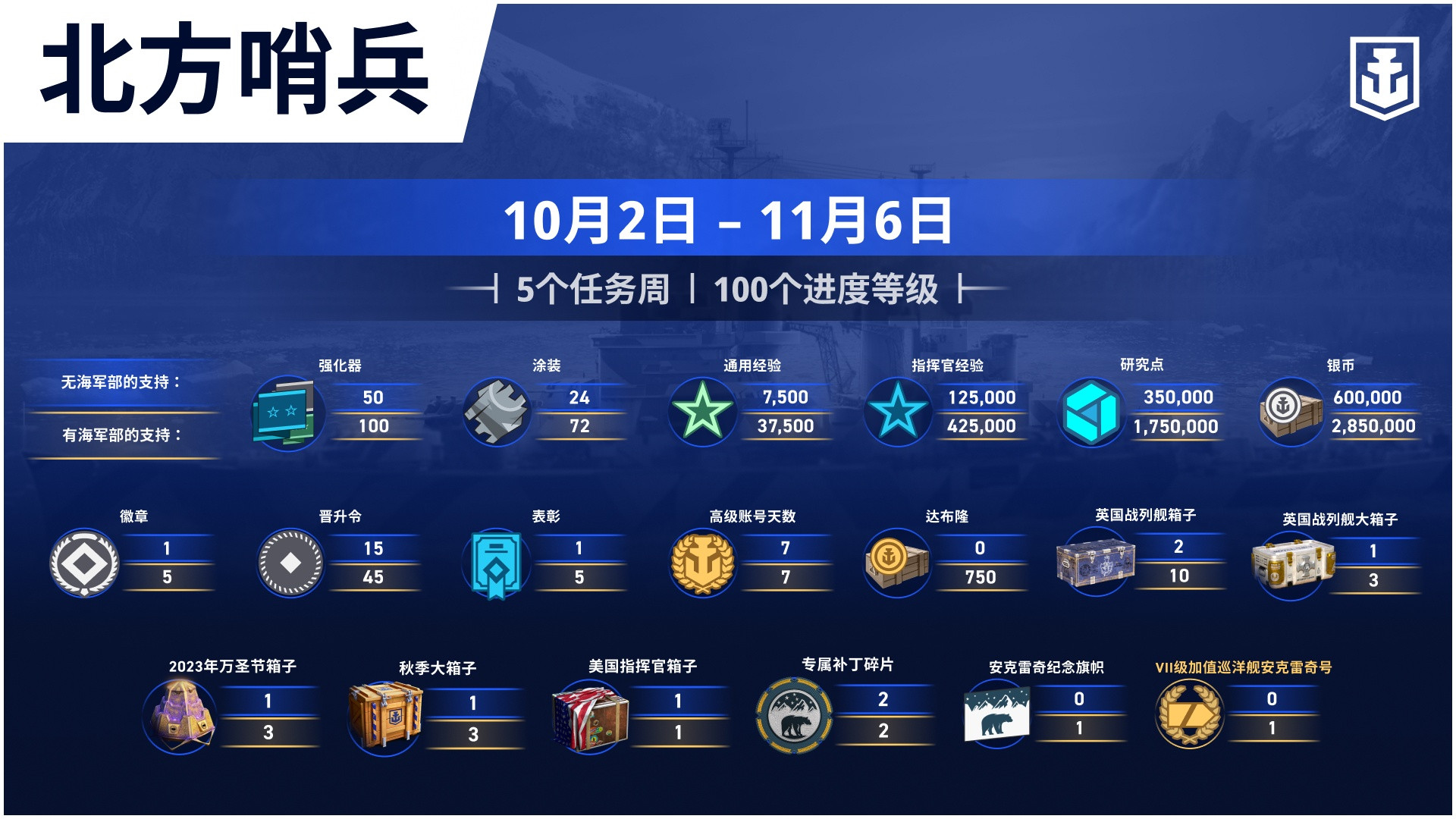 北方哨兵

10月2日 – 11月6日

5个任务周 | 100个进度等级

无海军部的支持：

有海军部的支持：

强化器
50
100

涂装
24
72

通用经验
7,500
37,500

指挥官经验
125,000
425,000

研究点
350,000
1,750,000

银币
600,000
2,850,000

徽章
1
5

晋升令
15
45

表彰
1
5

高级账号天数
7
7

达布隆
0
750

英国战列舰箱子
2
10

英国战列舰大箱子
1
3

2023年万圣节箱子
1
3

秋季大箱子
1
3

美国指挥官箱子
1
1

专属补丁碎片
2
2

安克雷奇纪念旗帜
0
1

VII级加值巡洋舰安克雷奇号
0
1