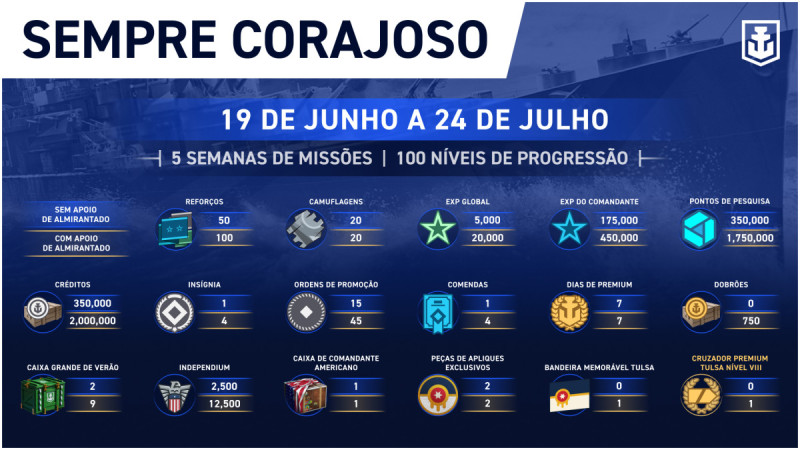 SEMPRE CORAJOSO

19 DE JUNHO A 24 DE JULHO

5 SEMANAS DE MISSÕES | 100 NÍVEIS DE PROGRESSÃO

SEM APOIO DE ALMIRANTADO

COM APOIO DE ALMIRANTADO

REFORÇOS
50
100

CAMUFLAGENS
20
20

EXP GLOBAL
5,000
20,000

EXP DO COMANDANTE
175,000
450,000

PONTOS DE PESQUISA
350,000
1,750,000

CRÉDITOS
350,000
2,000,000

INSÍGNIA
1
4

ORDENS DE PROMOÇÃO
15
45

COMENDAS
1
4

DIAS DE PREMIUM
7
7

DOBRÕES
0
750

CAIXA GRANDE DE VERÃO
2
9

INDEPENDIUM
2,500
12,500

CAIXA DE COMANDANTE AMERICANO
1
1

PEÇAS DE APLIQUES EXCLUSIVOS
2
2

BANDEIRA MEMORÁVEL TULSA
0
1

CRUZADOR PREMIUM TULSA NÍVEL VIII
0
1