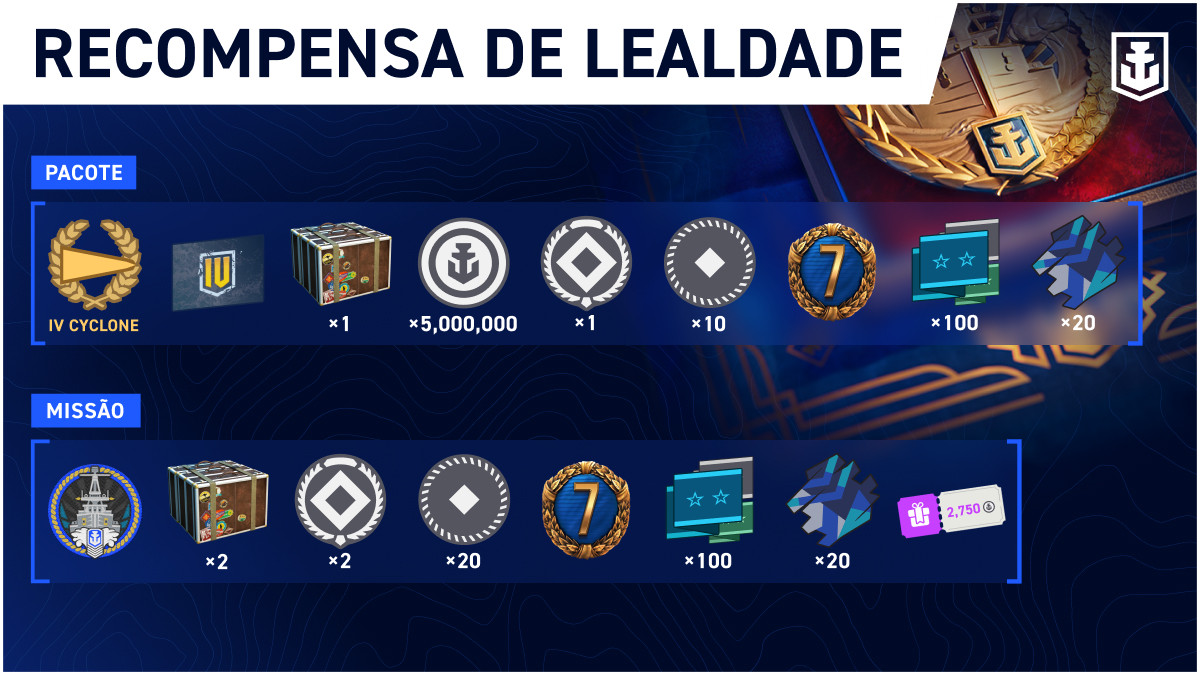 RECOMPENSA DE LEALDADE

PACOTE

IV CYCLONE

IV

×1

×5,000,000

×1

×10

7

×100

×20

MISSÃO

×2

×2

×20

7

×100

×20

2,750