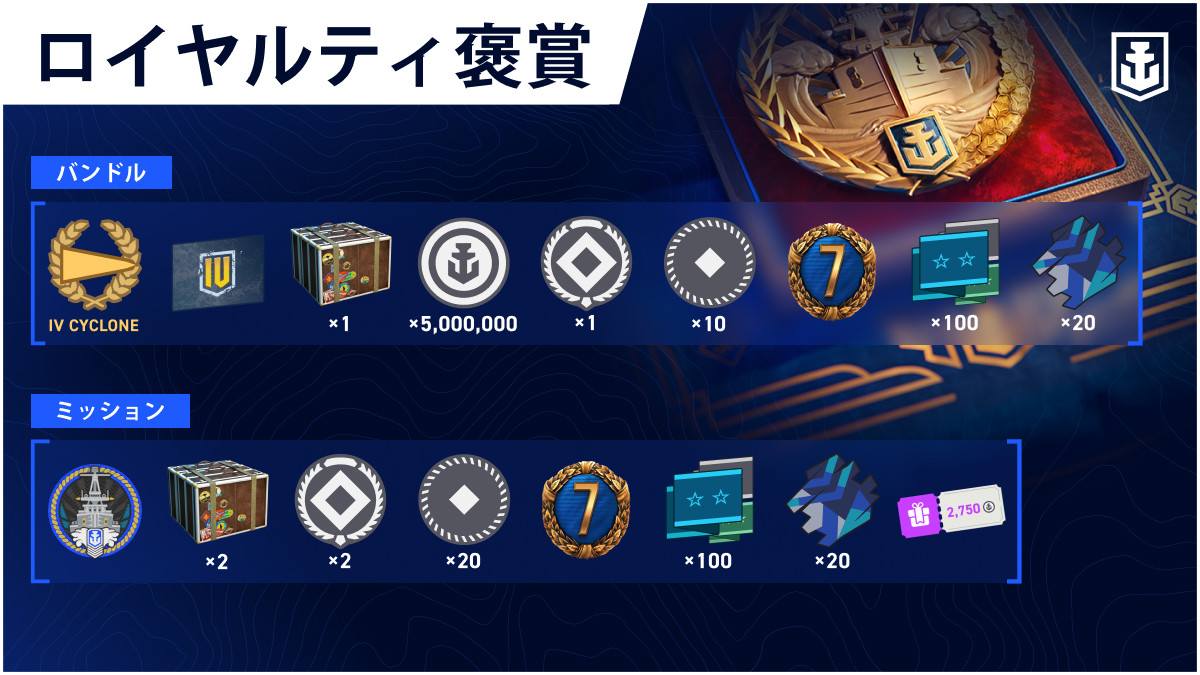 ロイヤルティ褒賞

バンドル

IV CYCLONE

IV

×1

×5,000,000

×1

×10

7

×100

×20

ミッション

×2

×2

×20

7

×100

×20

2,750