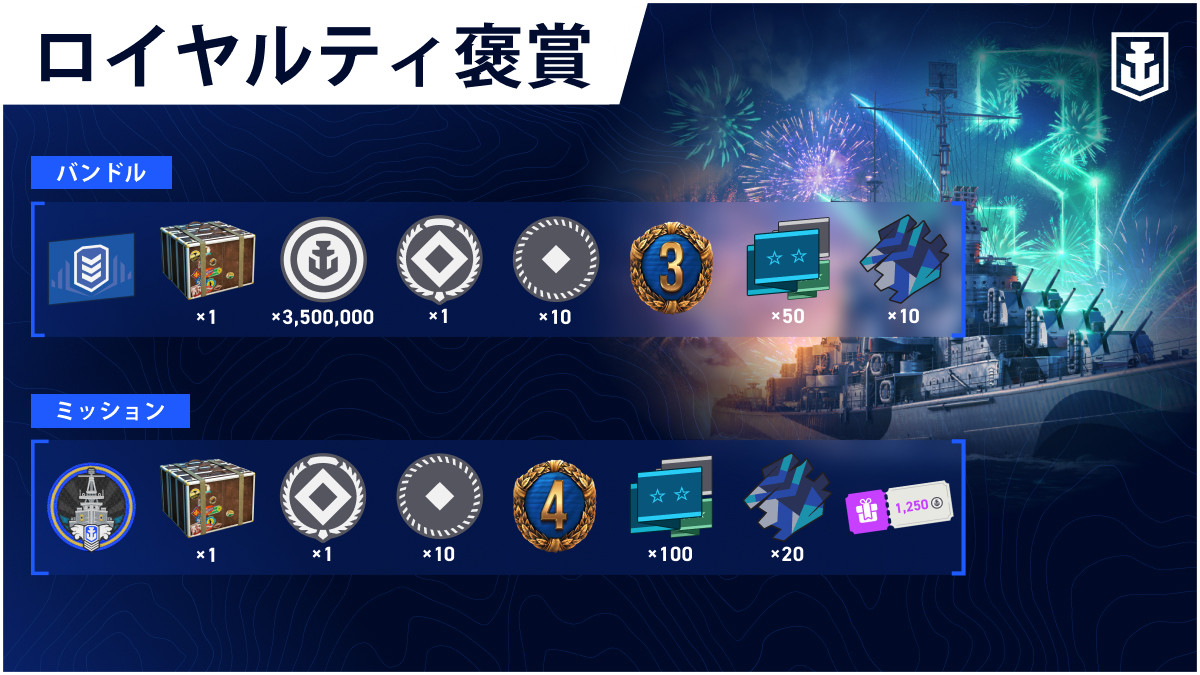 ロイヤルティ褒賞

バンドル

×1
×3,500,000
×1
×10
3
×50
×10

ミッション

×1
×1
×10
4
×100
×20
1,250