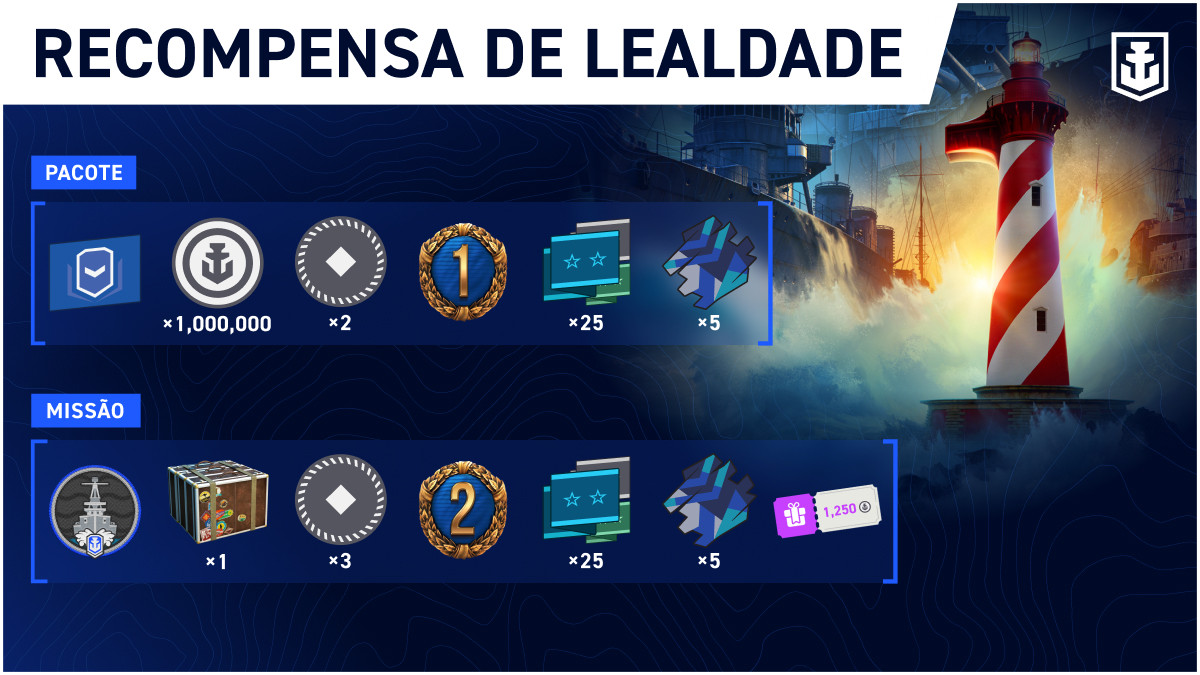 RECOMPENSA DE LEALDADE

PACOTE

×1,000,000
×2
1
×25
×5

MISSÃO

×1
×3
2
×25
×5
1,250