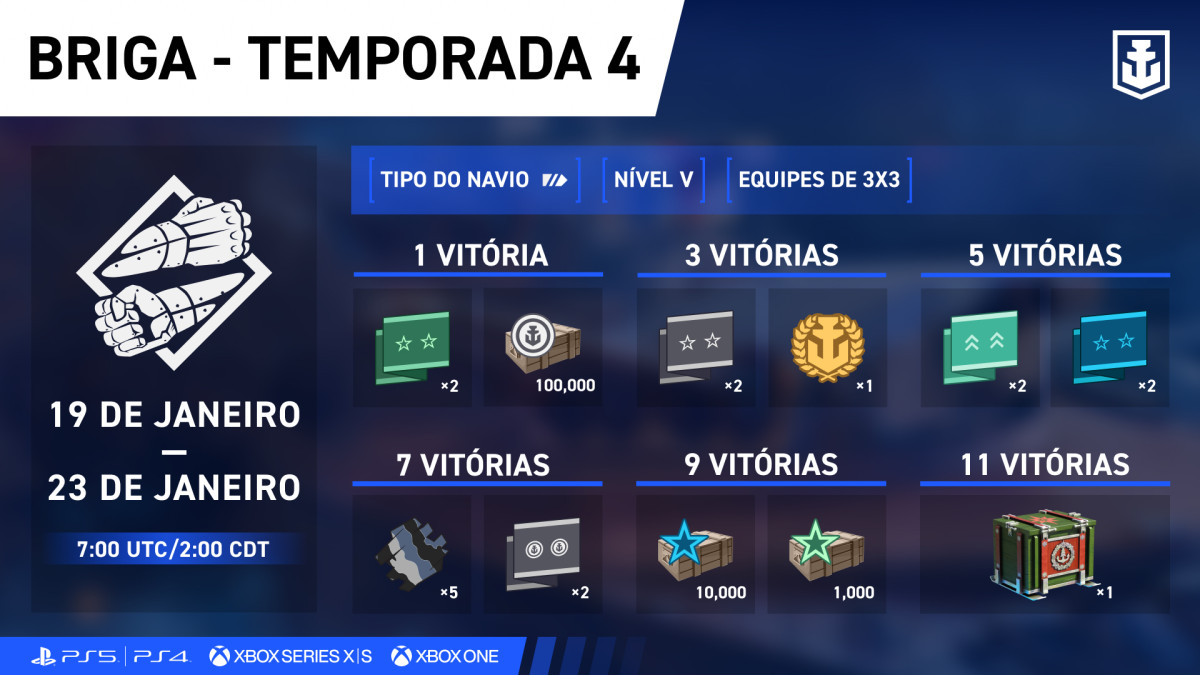 BRIGA - TEMPORADA 4

19 DE JANEIRO
—
23 DE JANEIRO

7:00 UTC/2:00 CDT

TIPO DO NAVIO

NÍVEL V

EQUIPES DE 3X3

1 VITÓRIA

×2

100,000

3 VITÓRIAS

×2

×1

5 VITÓRIAS

×2

×2

7 VITÓRIAS

×5

×2

9 VITÓRIAS

10,000

1,000

11 VITÓRIAS

×1

PS5 | PS4 XBOX SERIES X|S XBOX ONE