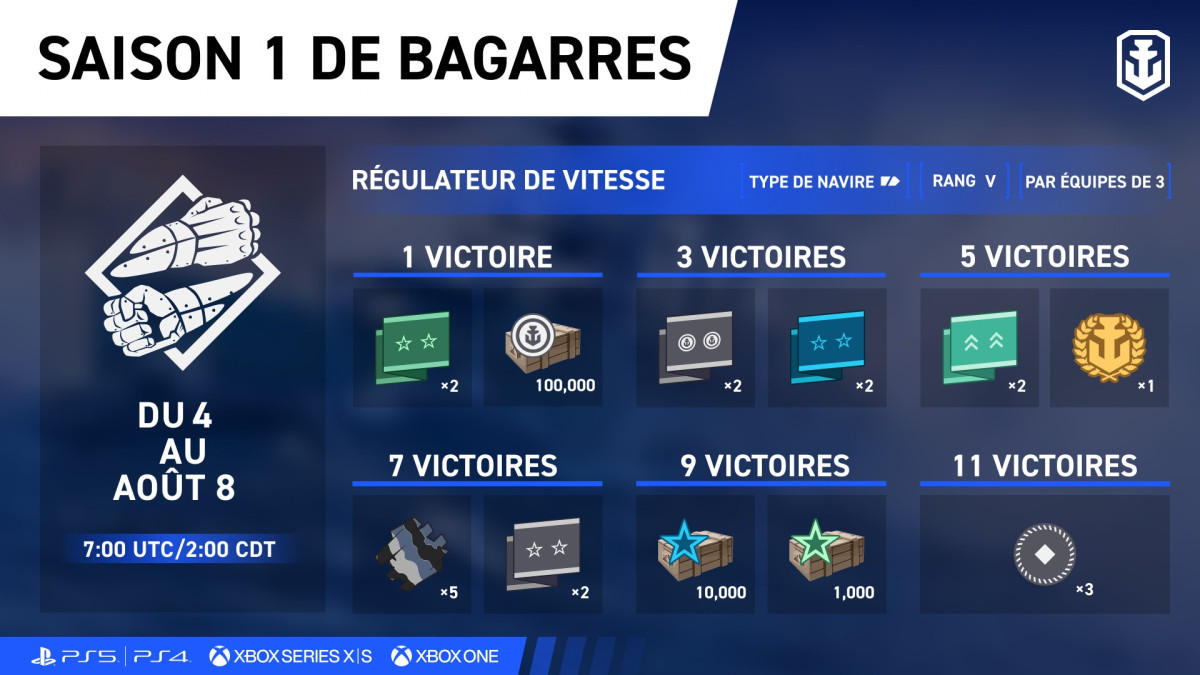 SAISON 1 DE BAGARRES

DU 4
AU
AOÛT 8

7:00 UTC/2:00 CDT

RÉGULATEUR DE VITESSE

TYPE DE NAVIRE

RANG V

PAR ÉQUIPES DE 3

1 VICTOIRE

×2

100,000

3 VICTOIRES

×2

×2

5 VICTOIRES

×2

×1

7 VICTOIRES

×5

×2

9 VICTOIRES

10,000

1,000

11 VICTOIRES

×3

PS5 | PS4 XBOX SERIES X|S XBOX ONE