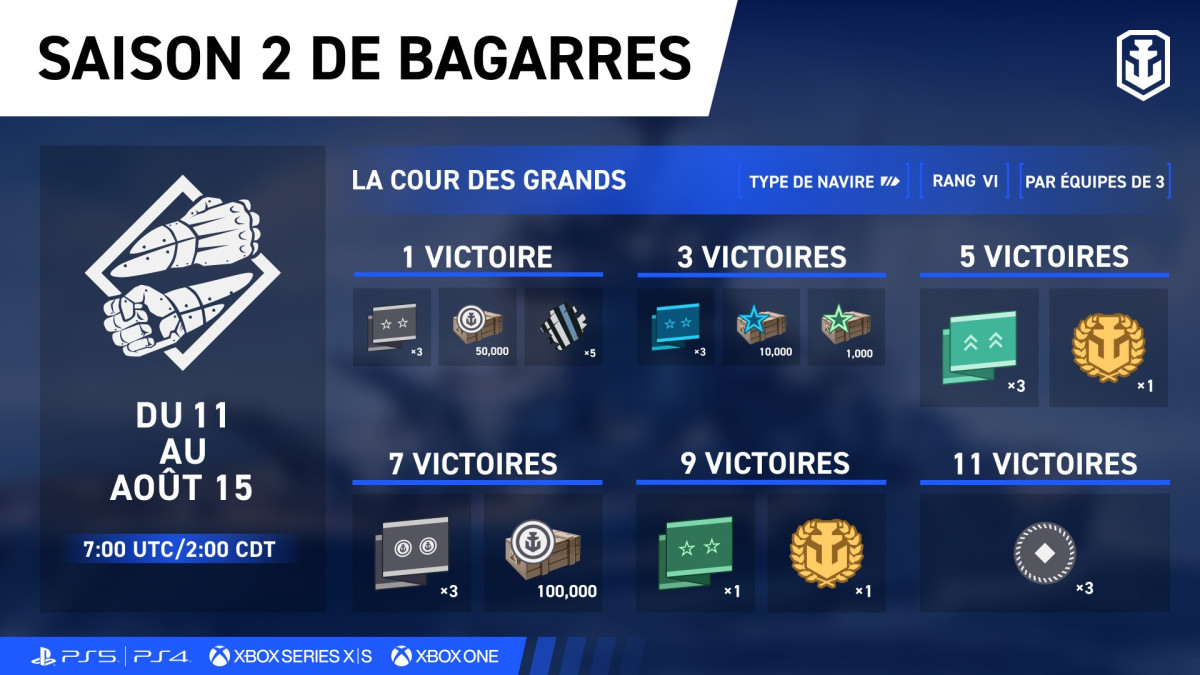 SAISON 2 DE BAGARRES

DU 11
AU
AOÛT 15

7:00 UTC/2:00 CDT

LA COUR DES GRANDS

TYPE DE NAVIRE

RANG VI

PAR ÉQUIPES DE 3

1 VICTOIRE

×3

50,000

×5

3 VICTOIRES

×3

10,000

1,000

5 VICTOIRES

×3

×1

7 VICTOIRES

×3

100,000

9 VICTOIRES

×1

×1

11 VICTOIRES

×3

PS5 | PS4 XBOX SERIES X|S XBOX ONE