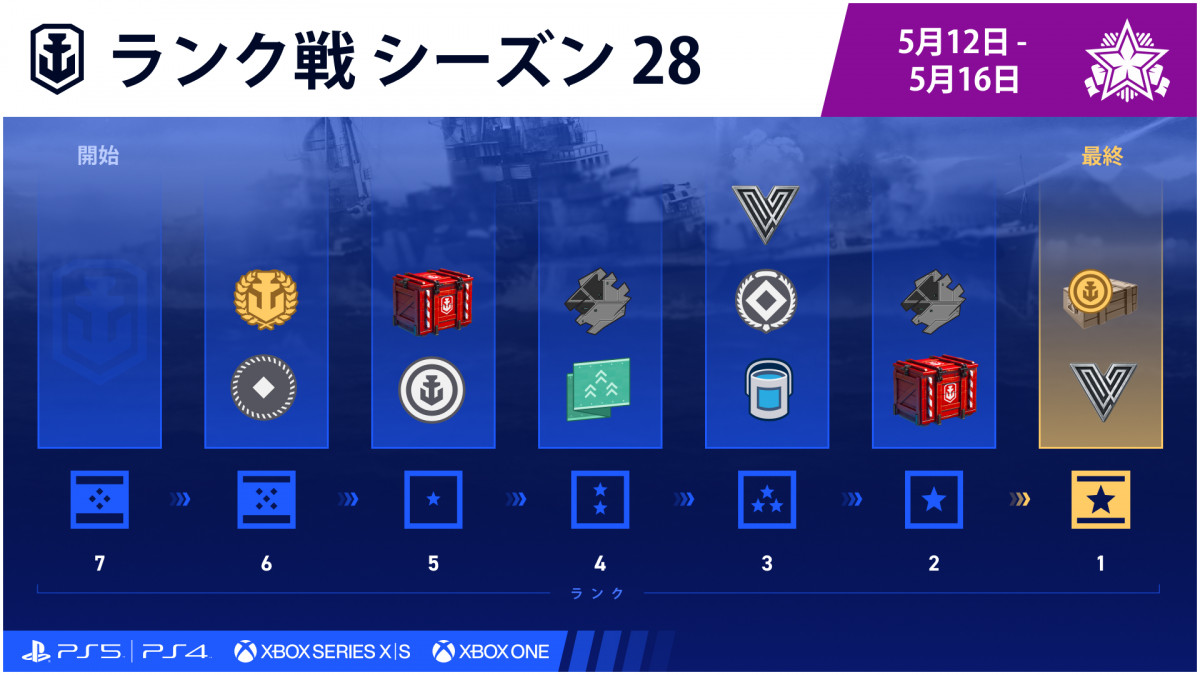 ランク戦 シーズン 28

5月12日 - 5月16日

開始

最終

7 6 5 4 3 2 1

ランク

PS5 | PS4 XBOX SERIES X|S XBOX ONE