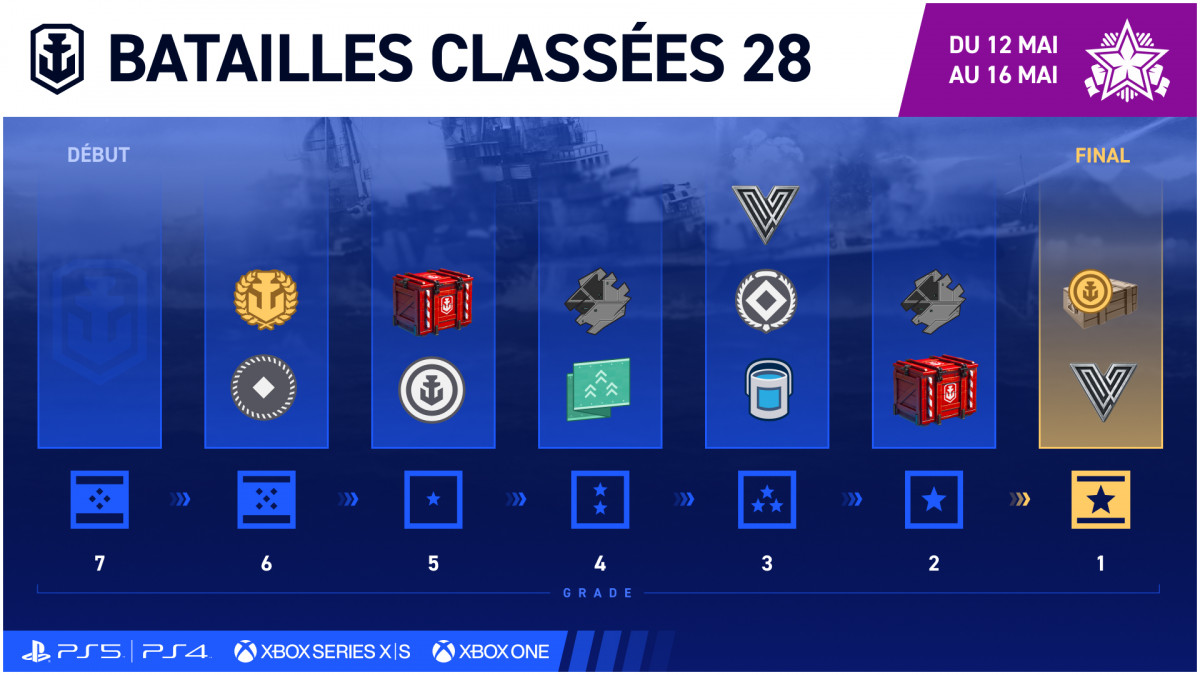 BATAILLES CLASSÉES 28

DU 12 MAI
AU 16 MAI

DÉBUT

FINAL

7 6 5 4 3 2 1

GRADE

PS5 | PS4 XBOX SERIES X|S XBOX ONE