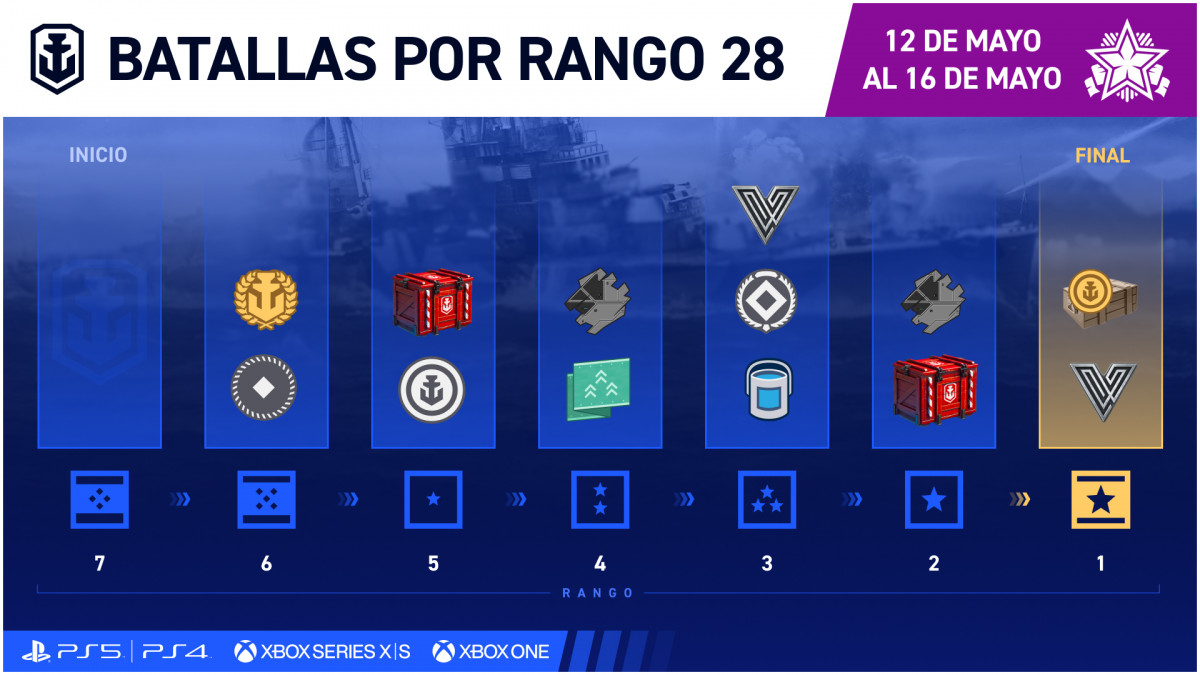 BATALLAS POR RANGO 28

12 DE MAYO
AL 16 DE MAYO

INICIO

FINAL

7

6

5

4

3

2

1

RANGO

PS5 | PS4 XBOX SERIES X|S XBOX ONE