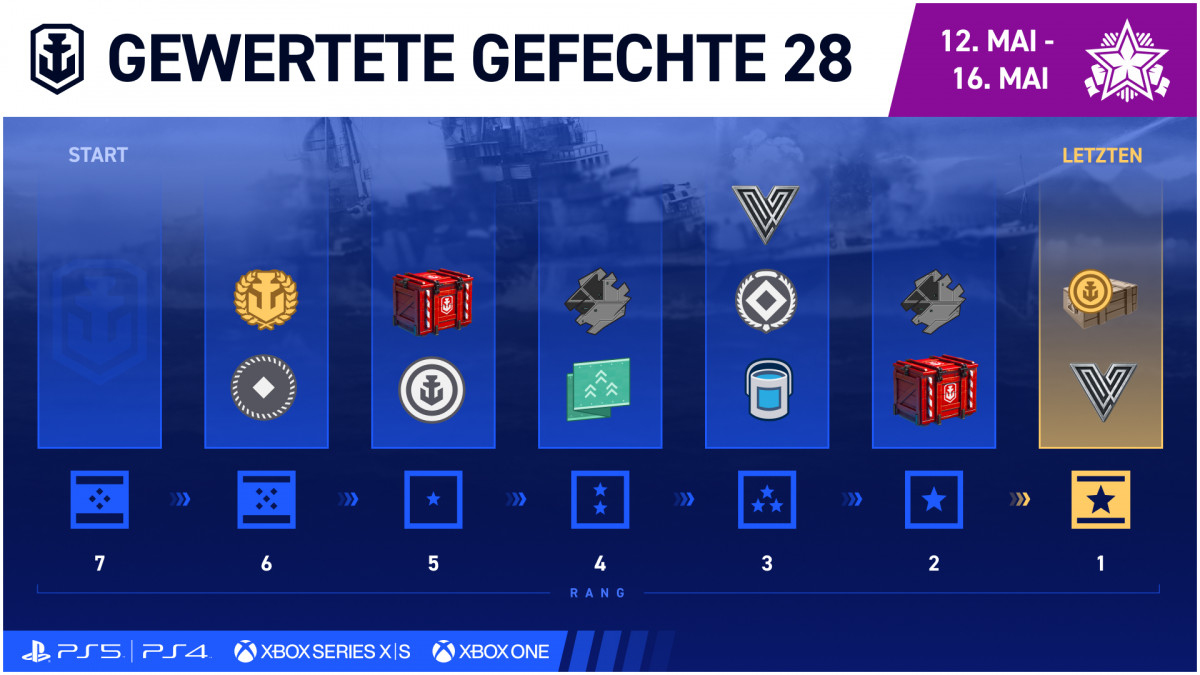 GEWERTETE GEFECHTE 28

12. MAI - 16. MAI

START

LETZTEN

7

6

5

4

3

2

1

RANG

PS5 | PS4 XBOX SERIES X|S XBOX ONE