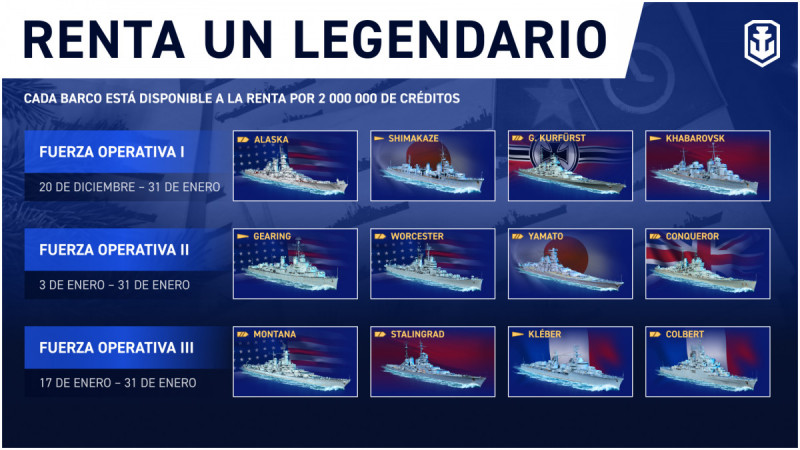 RENTA UN LEGENDARIO

CADA BARCO ESTÁ DISPONIBLE A LA RENTA POR 2 000 000 DE CRÉDITOS

FUERZA OPERATIVA I
20 DE DICIEMBRE – 31 DE ENERO

ALASKA
SHIMAKAZE
G. KURFÜRST
KHABAROVSK

FUERZA OPERATIVA II
3 DE ENERO – 31 DE ENERO

GEARING
WORCESTER
YAMATO
CONQUEROR

FUERZA OPERATIVA III
17 DE ENERO – 31 DE ENERO

MONTANA
STALINGRAD
KLÉBER
COLBERT