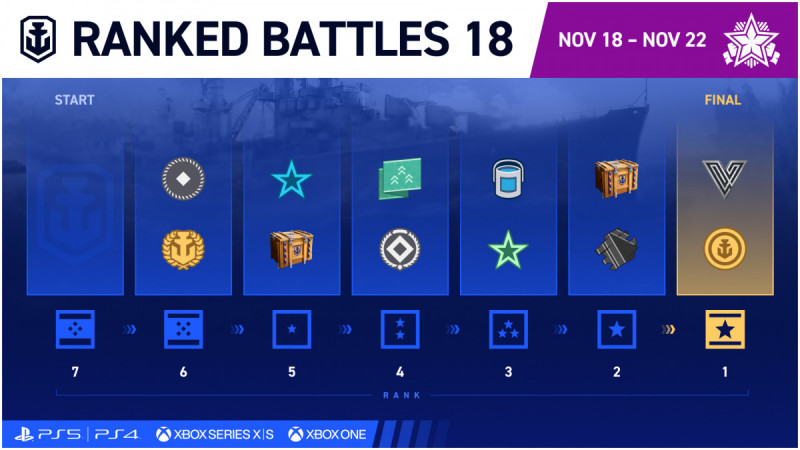 RANKED BATTLES 18

NOV 18 – NOV 22

START

FINAL

7

6

5

4

3

2

1

RANK

PS5 | PS4 XBOX SERIES X|S XBOX ONE