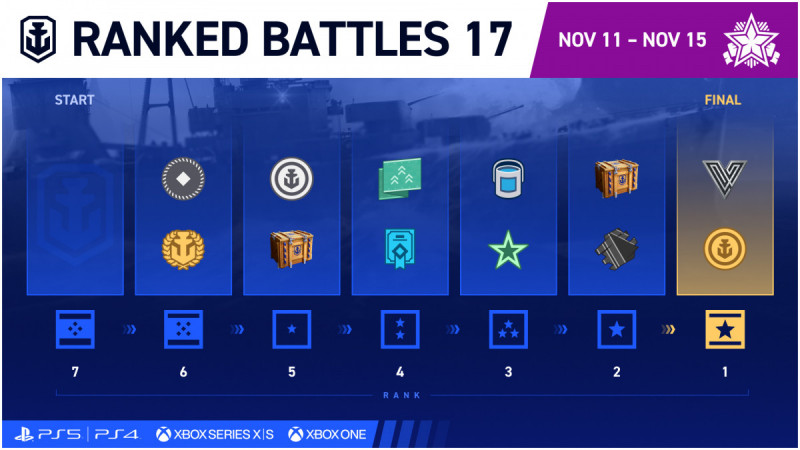 RANKED BATTLES 17

NOV 11 - NOV 15

START

FINAL

7 6 5 4 3 2 1

RANK

PS5 | PS4 XBOX SERIES X|S XBOX ONE