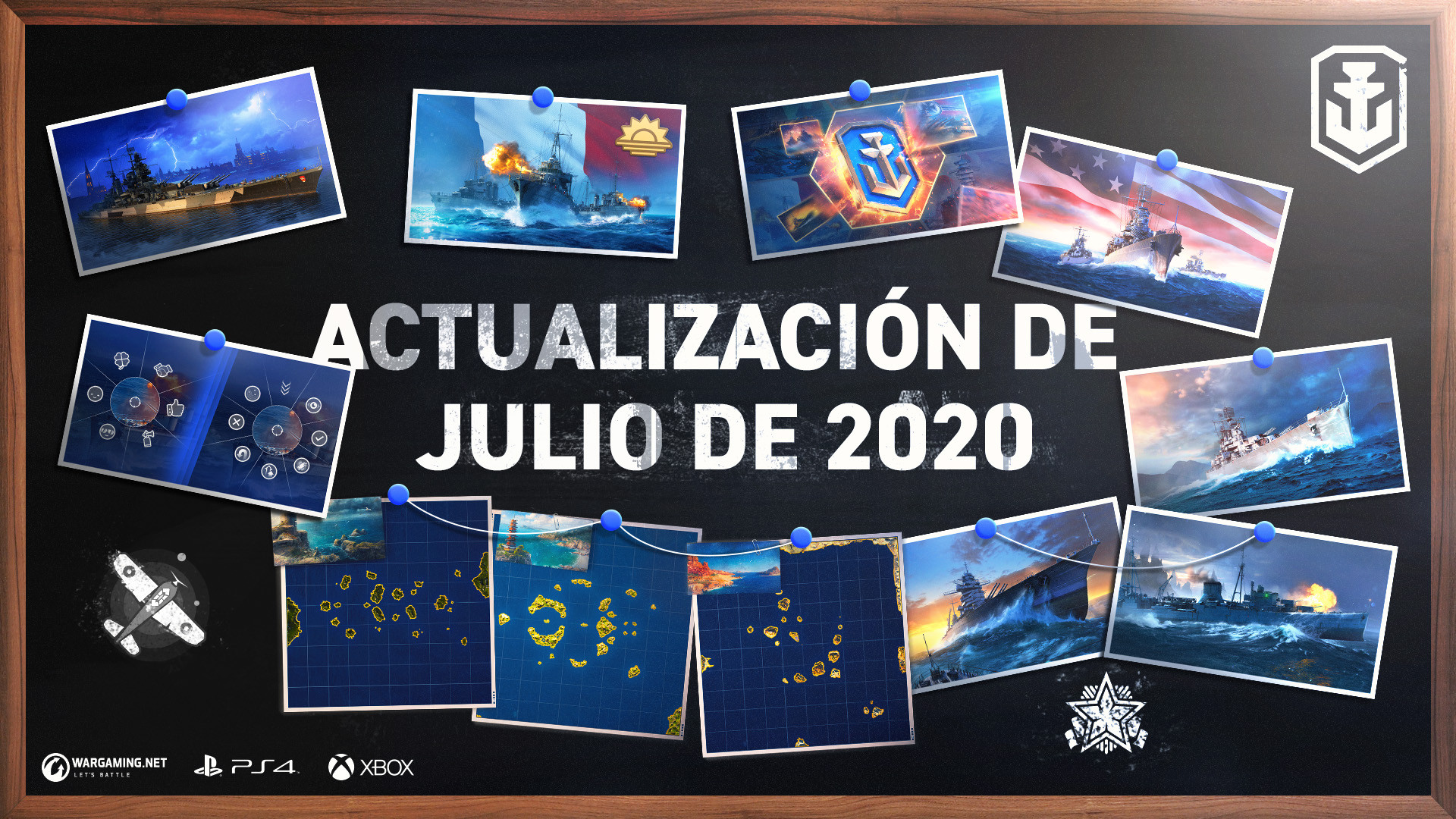 ACTUALIZACIÓN DE JULIO DE 2020

WARGAMING.NET
LET'S BATTLE

PS4

XBOX