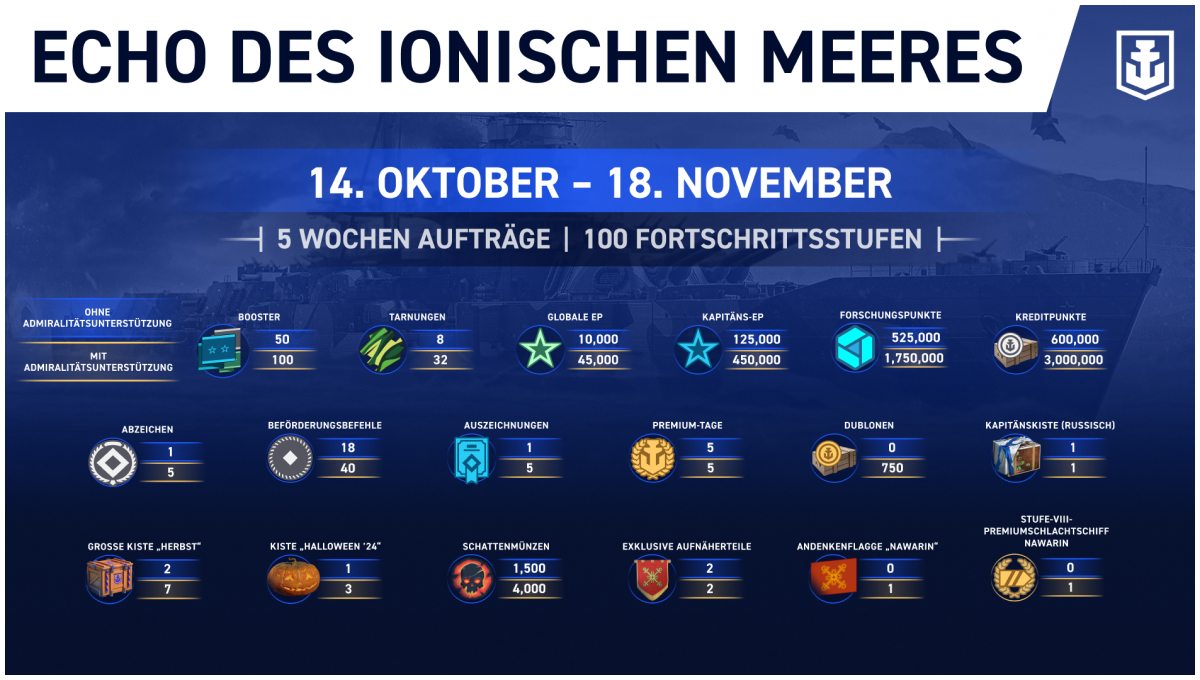 ECHO DES IONISCHEN MEERES

14. OKTOBER – 18. NOVEMBER

5 WOCHEN AUFTRÄGE | 100 FORTSCHRITTSSTUFEN

OHNE ADMIRALITÄTSUNTERSTÜTZUNG

MIT ADMIRALITÄTSUNTERSTÜTZUNG

BOOSTER
50
100

TARNUNGEN
8
32

GLOBALE EP
10,000
45,000

KAPITÄNS-EP
125,000
450,000

FORSCHUNGSPUNKTE
525,000
1,750,000

KREDITPUNKTE
600,000
3,000,000

ABZEICHEN
1
5

BEFÖRDERUNGSBEFEHLE
18
40

AUSZEICHNUNGEN
1
5

PREMIUM-TAGE
5
5

DUBLONEN
0
750

KAPITÄNSKISTE (RUSSISCH)
1
1

GROSSE KISTE „HERBST"
2
7

KISTE „HALLOWEEN '24"
1
3

SCHATTENMÜNZEN
1,500
4,000

EXKLUSIVE AUFNÄHERTEILE
2
2

ANDENKENFLAGGE „NAWARIN"
0
1

STUFE-VIII-PREMIUMSCHLACHTSCHIFF NAWARIN
0
1