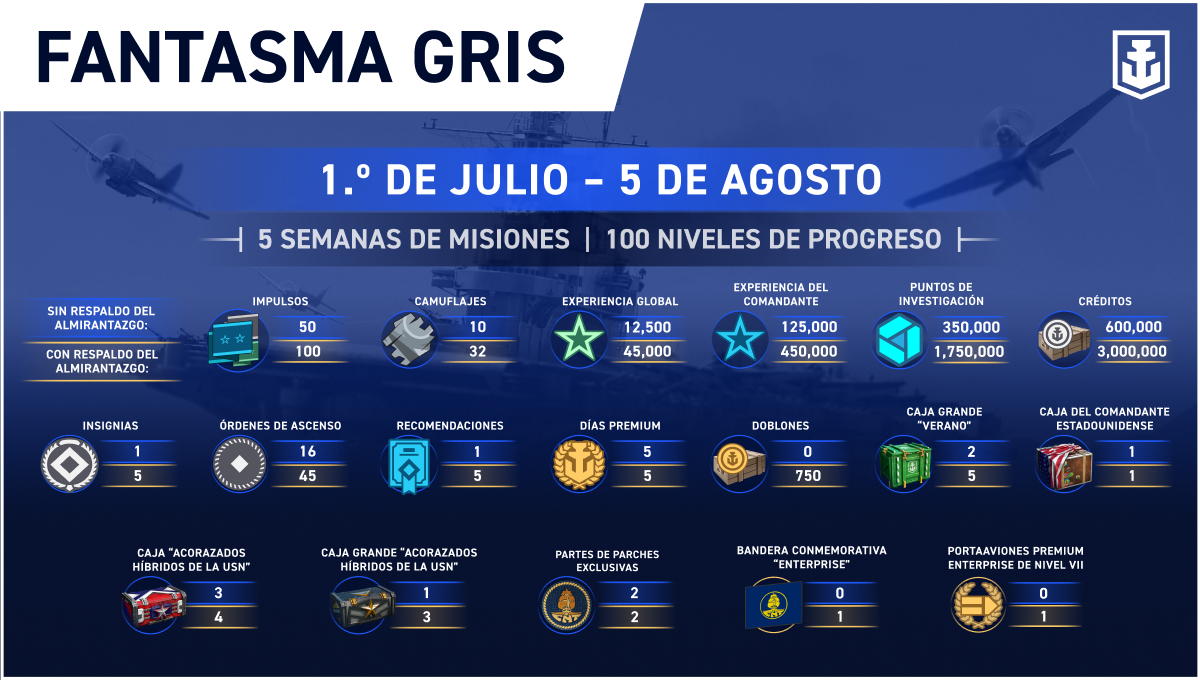 FANTASMA GRIS

1.º DE JULIO – 5 DE AGOSTO

5 SEMANAS DE MISIONES | 100 NIVELES DE PROGRESO

SIN RESPALDO DEL ALMIRANTAZGO:
CON RESPALDO DEL ALMIRANTAZGO:

IMPULSOS
50
100

CAMUFLAJES
10
32

EXPERIENCIA GLOBAL
12,500
45,000

EXPERIENCIA DEL COMANDANTE
125,000
450,000

PUNTOS DE INVESTIGACIÓN
350,000
1,750,000

CRÉDITOS
600,000
3,000,000

INSIGNIAS
1
5

ÓRDENES DE ASCENSO
16
45

RECOMENDACIONES
1
5

DÍAS PREMIUM
5
5

DOBLONES
0
750

CAJA GRANDE "VERANO"
2
5

CAJA DEL COMANDANTE ESTADOUNIDENSE
1
1

CAJA "ACORAZADOS HÍBRIDOS DE LA USN"
3
4

CAJA GRANDE "ACORAZADOS HÍBRIDOS DE LA USN"
1
3

PARTES DE PARCHES EXCLUSIVAS
2
2

BANDERA CONMEMORATIVA "ENTERPRISE"
0
1

PORTAAVIONES PREMIUM ENTERPRISE DE NIVEL VII
0
1